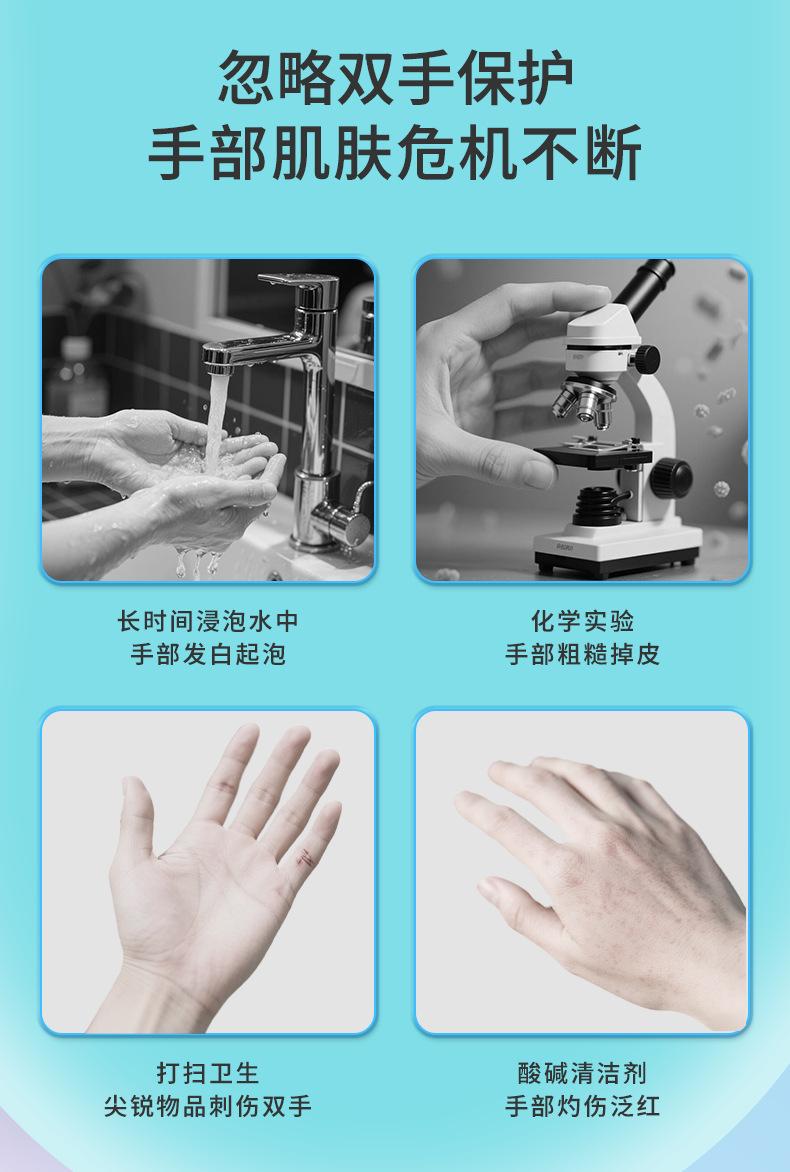 忽略双手保护
手部肌肤危机不断

长时间浸泡水中
手部发白起泡

化学实验
手部粗糙掉皮

打扫卫生
尖锐物品刺伤双手

酸碱清洁剂
手部灼伤泛红