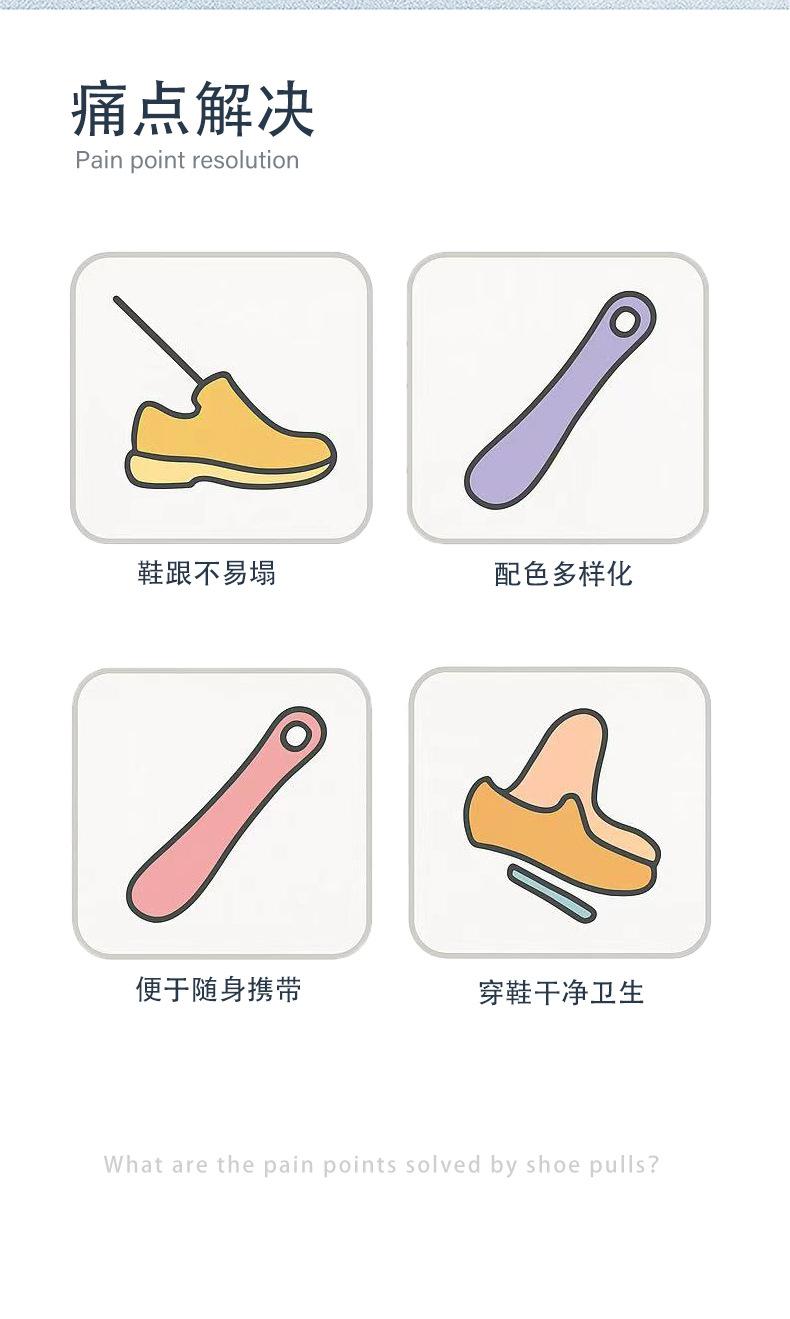 痛点解决
Pain point resolution

鞋跟不易塌

配色多样化

便于随身携带

穿鞋干净卫生

What are the pain points solved by shoe pulls?