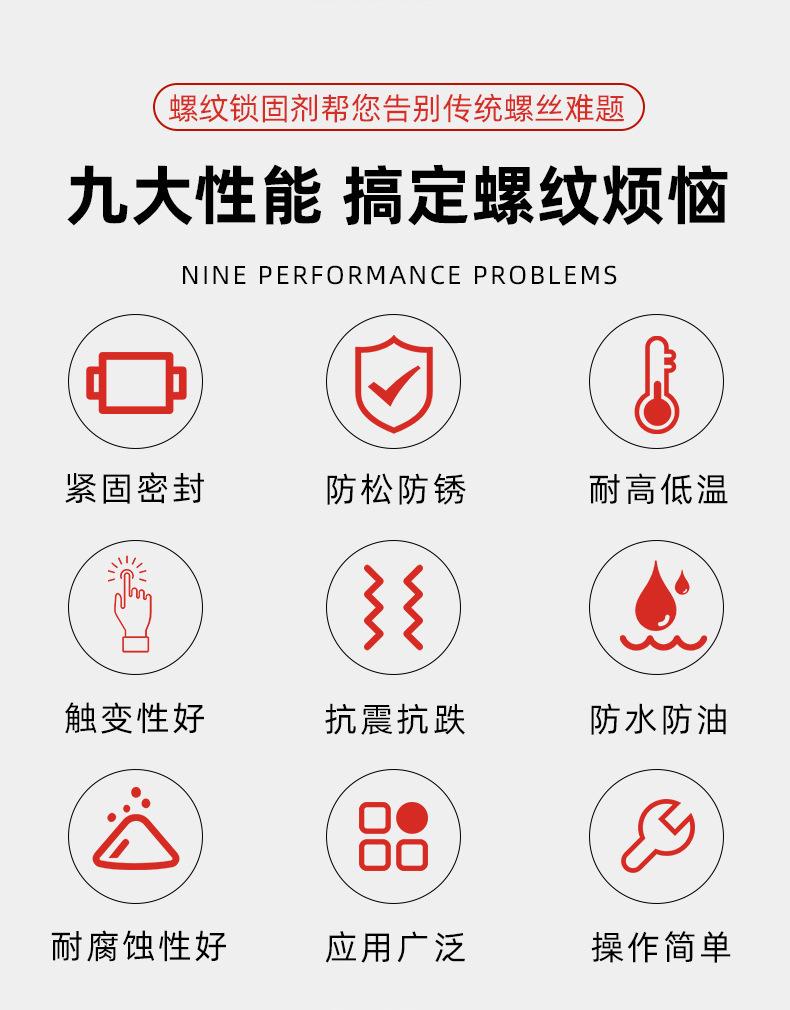 螺纹锁固剂帮您告别传统螺丝难题

九大性能 搞定螺纹烦恼

NINE PERFORMANCE PROBLEMS

紧固密封 防松防锈 耐高低温

触变性好 抗震抗跌 防水防油

耐腐蚀性好 应用广泛 操作简单