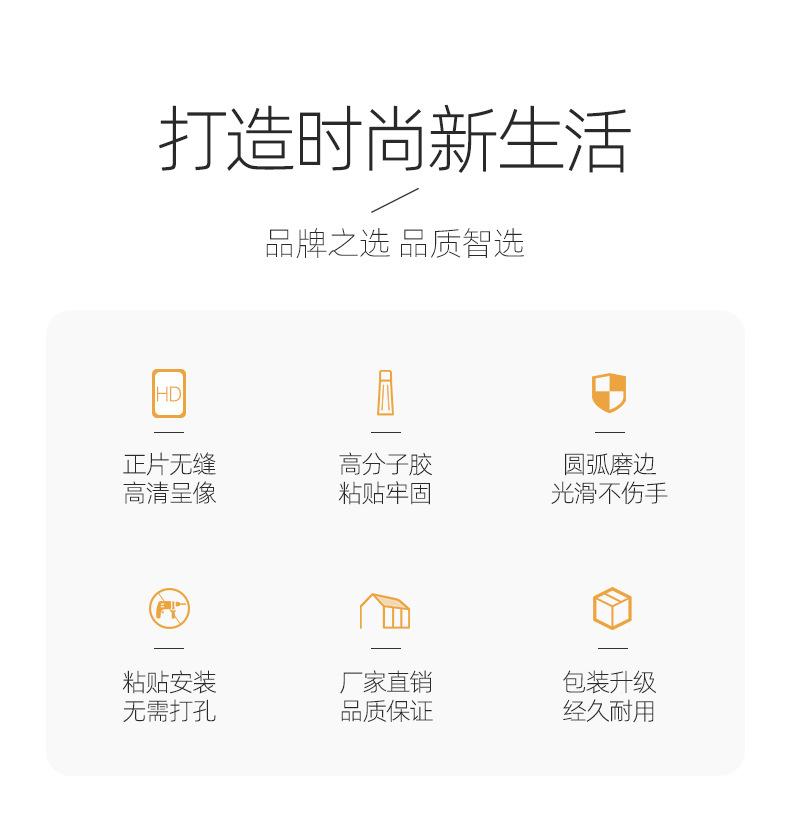 打造时尚新生活

品牌之选 品质智选

HD

正片无缝
高清呈像

高分子胶
粘贴牢固

圆弧磨边
光滑不伤手

粘贴安装
无需打孔

厂家直销
品质保证

包装升级
经久耐用