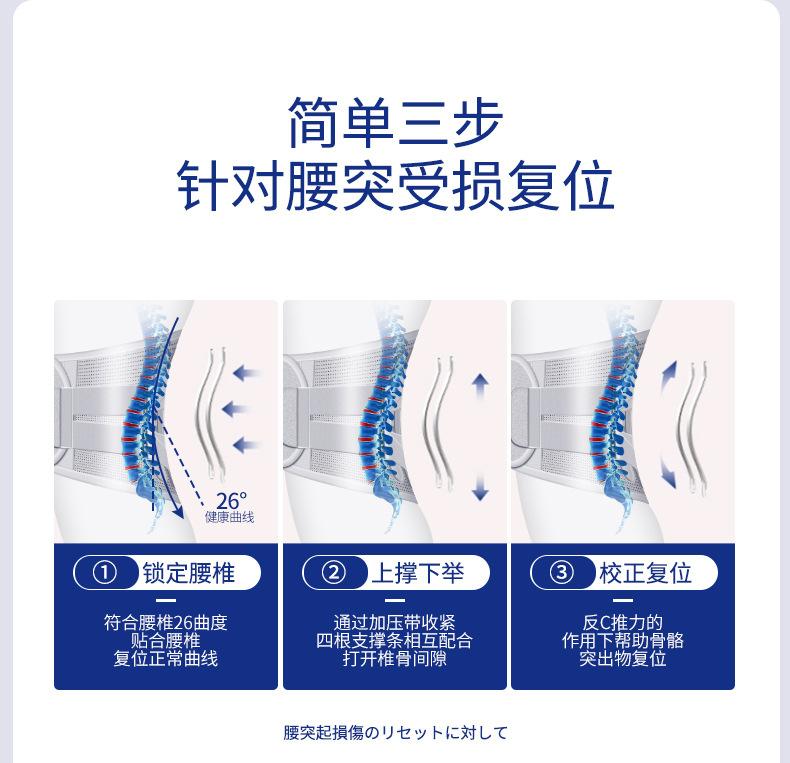 简单三步
针对腰突受损复位

26°
健康曲线

① 锁定腰椎

符合腰椎26曲度
贴合腰椎
复位正常曲线

② 上撑下举

通过加压带收紧
四根支撑条相互配合
打开椎骨间隙

③ 校正复位

反C推力的
作用下帮助骨骼
突出物复位

腰突起損傷のリセットに対して