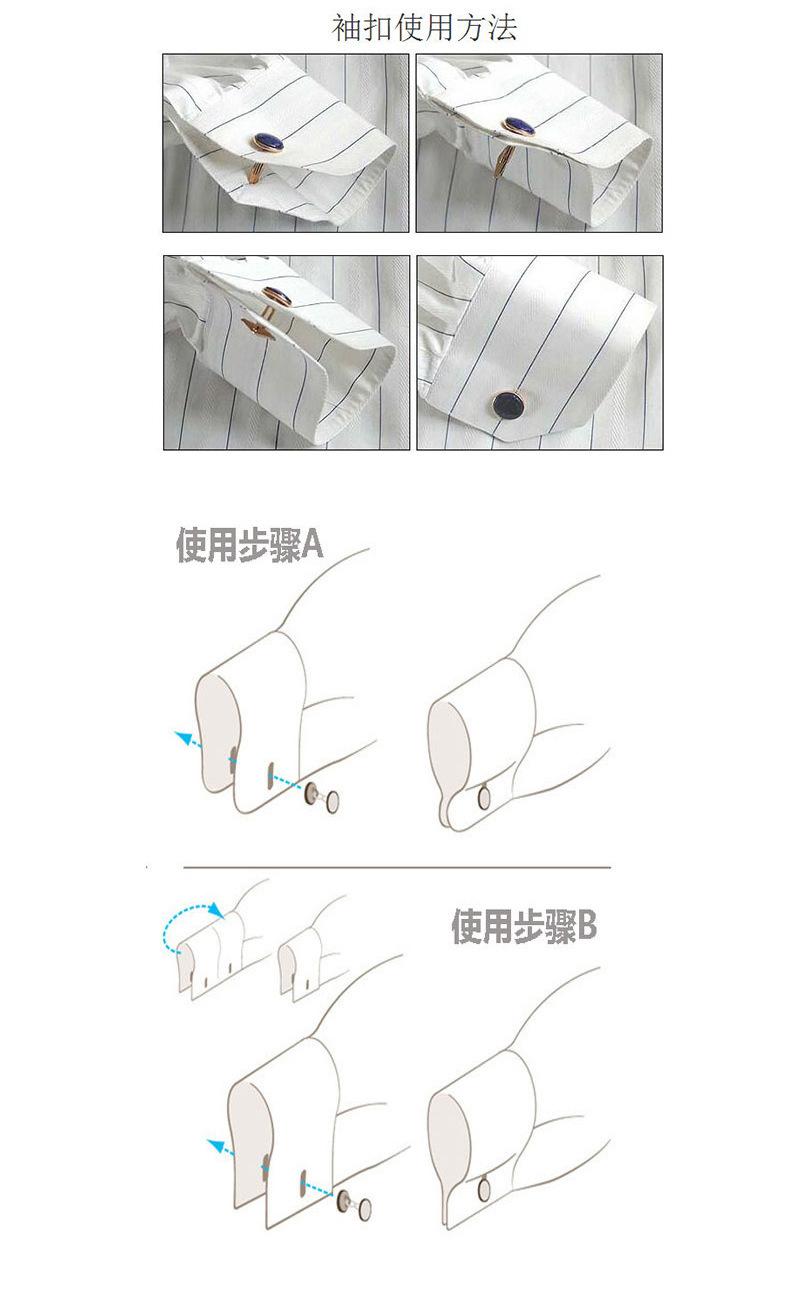 袖扣使用方法

使用步骤A

使用步骤B