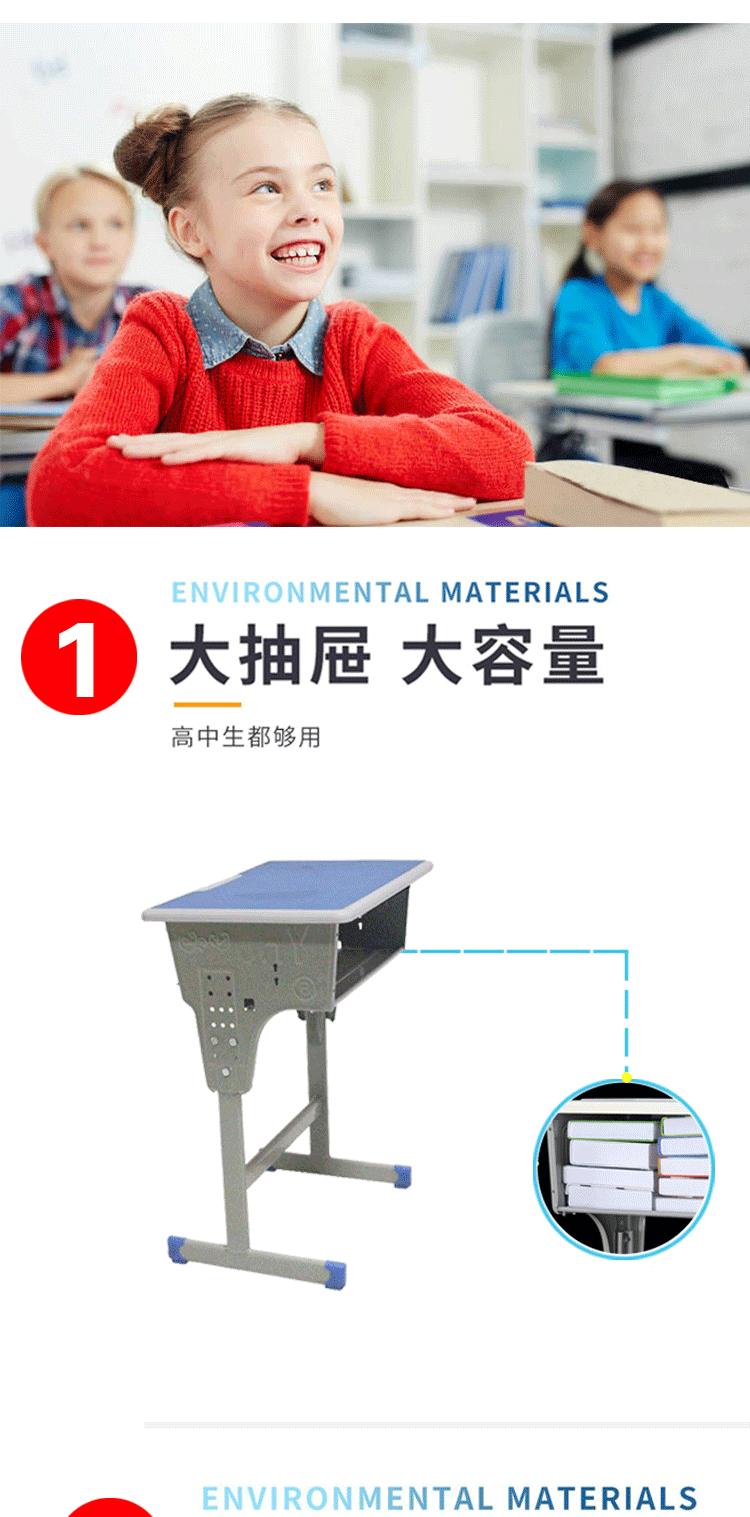 ENVIRONMENTAL MATERIALS

1 大抽屉 大容量

高中生都够用

ENVIRONMENTAL MATERIALS