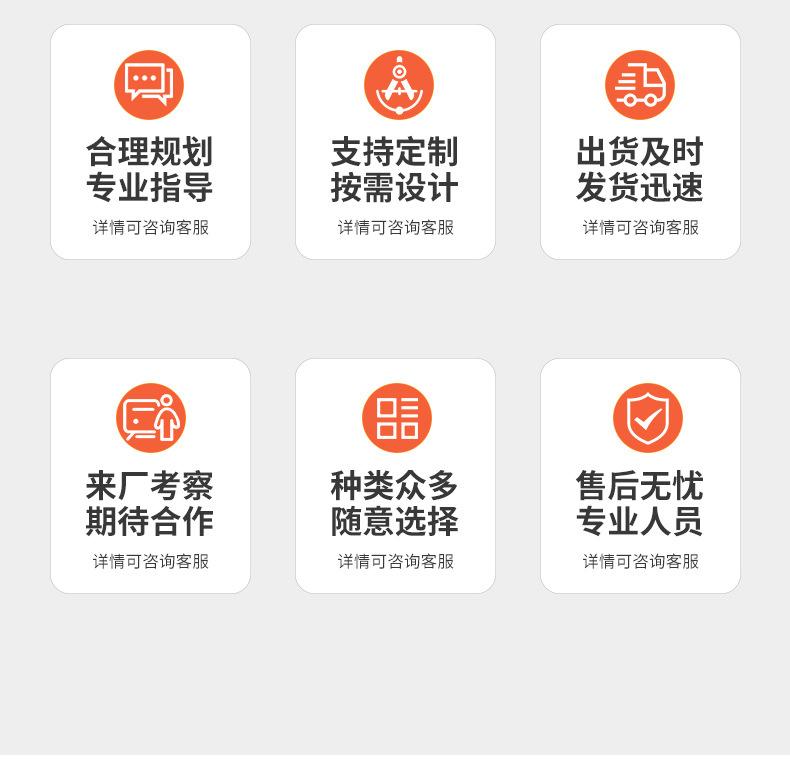 合理规划
专业指导
详情可咨询客服

支持定制
按需设计
详情可咨询客服

出货及时
发货迅速
详情可咨询客服

来厂考察
期待合作
详情可咨询客服

种类众多
随意选择
详情可咨询客服

售后无忧
专业人员
详情可咨询客服