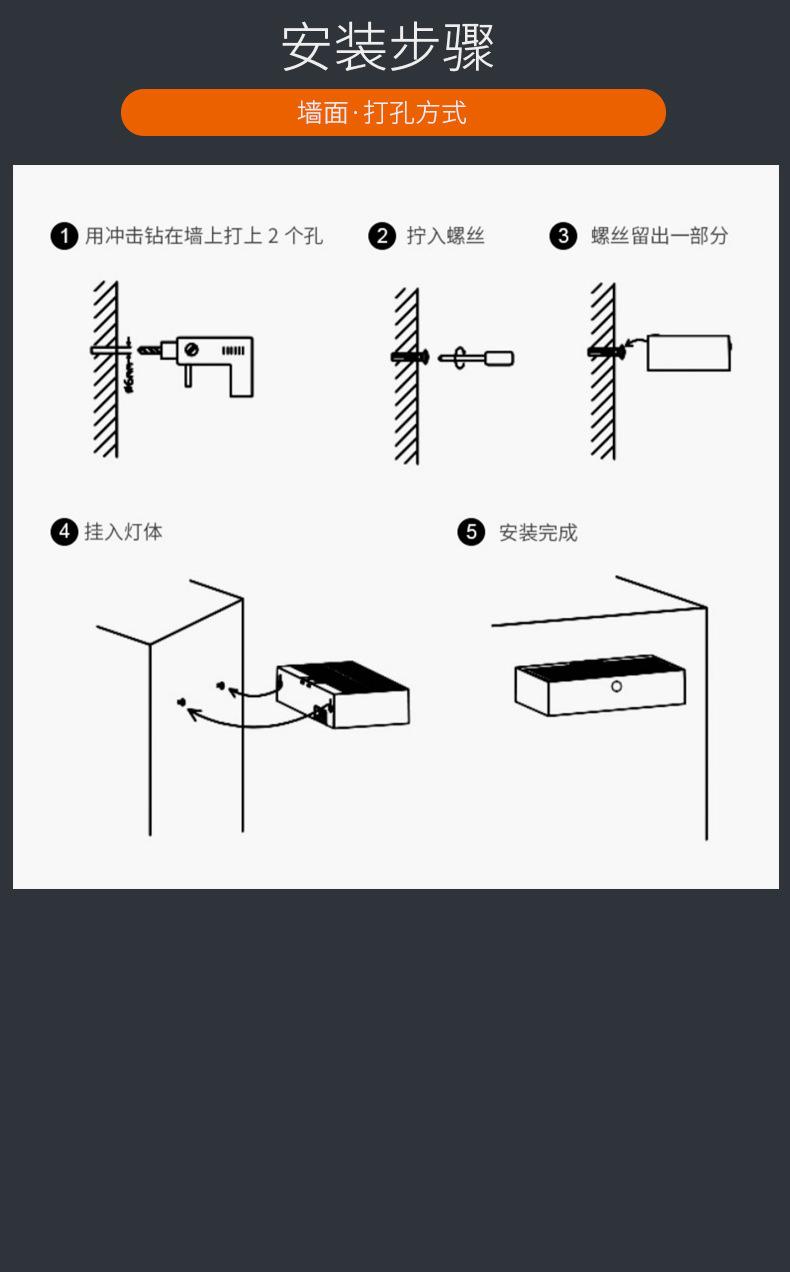 安装步骤

墙面·打孔方式

1 用冲击钻在墙上打上 2 个孔

2 拧入螺丝

3 螺丝留出一部分

4 挂入灯体

5 安装完成