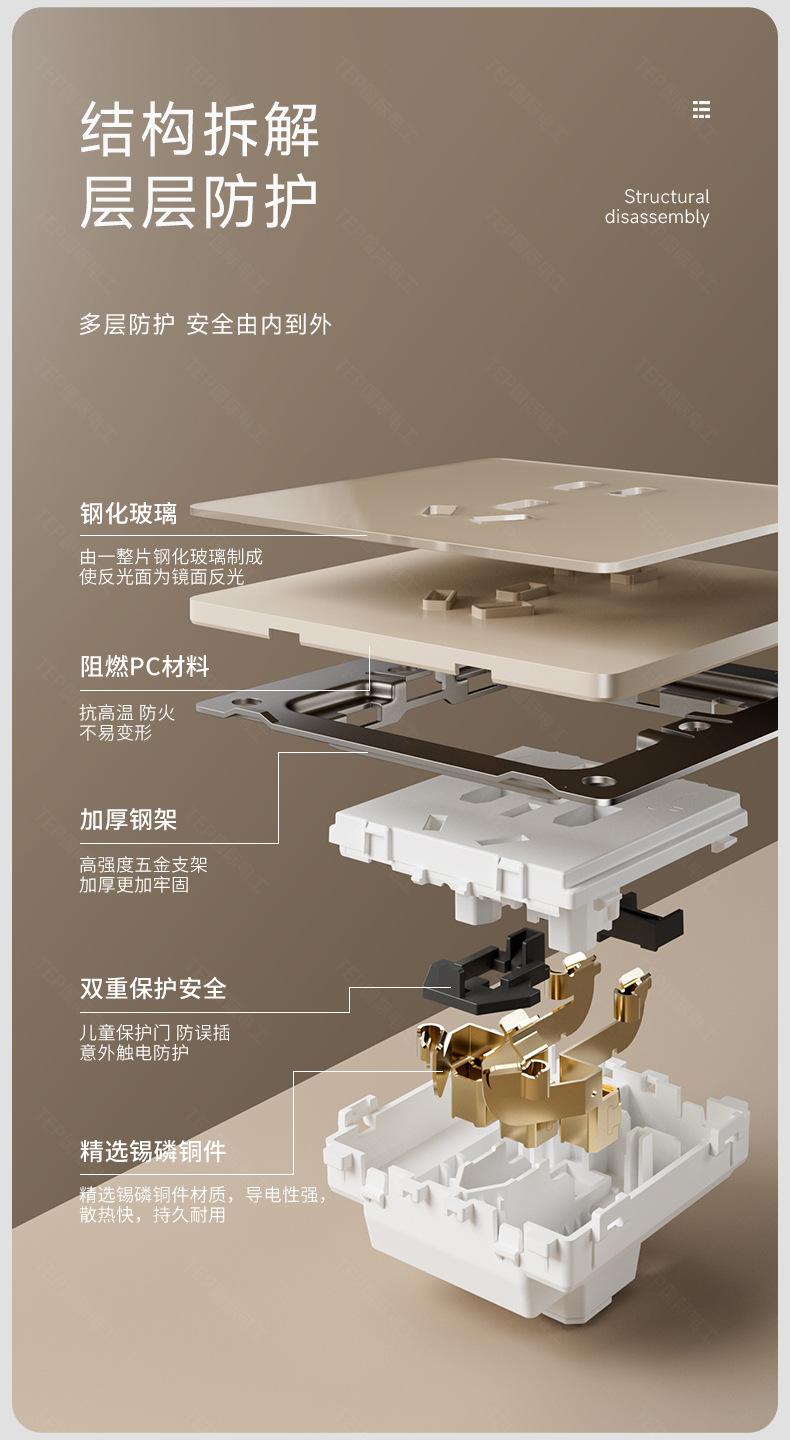 结构拆解
层层防护

Structural disassembly

多层防护 安全由内到外

钢化玻璃

由一整片钢化玻璃制成
使反光面为镜面反光

阻燃PC材料

抗高温 防火
不易变形

加厚钢架

高强度五金支架
加厚更加牢固

双重保护安全

儿童保护门 防误插
意外触电防护

精选锡磷铜件

精选锡磷铜件材质，导电性强，
散热快，持久耐用