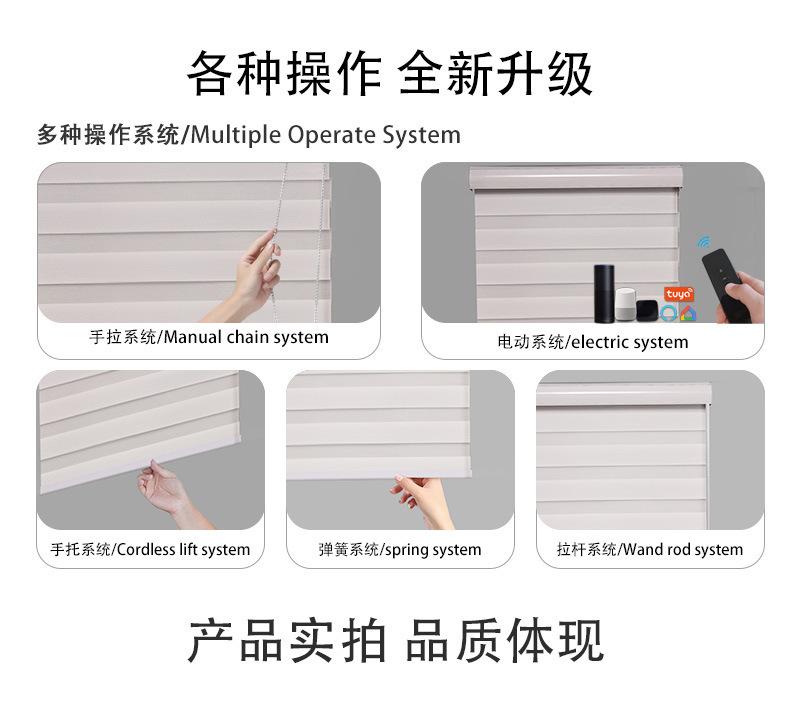 各种操作 全新升级

多种操作系统/Multiple Operate System

手拉系统/Manual chain system

tuya

电动系统/electric system

手托系统/Cordless lift system

弹簧系统/spring system

拉杆系统/Wand rod system

产品实拍 品质体现