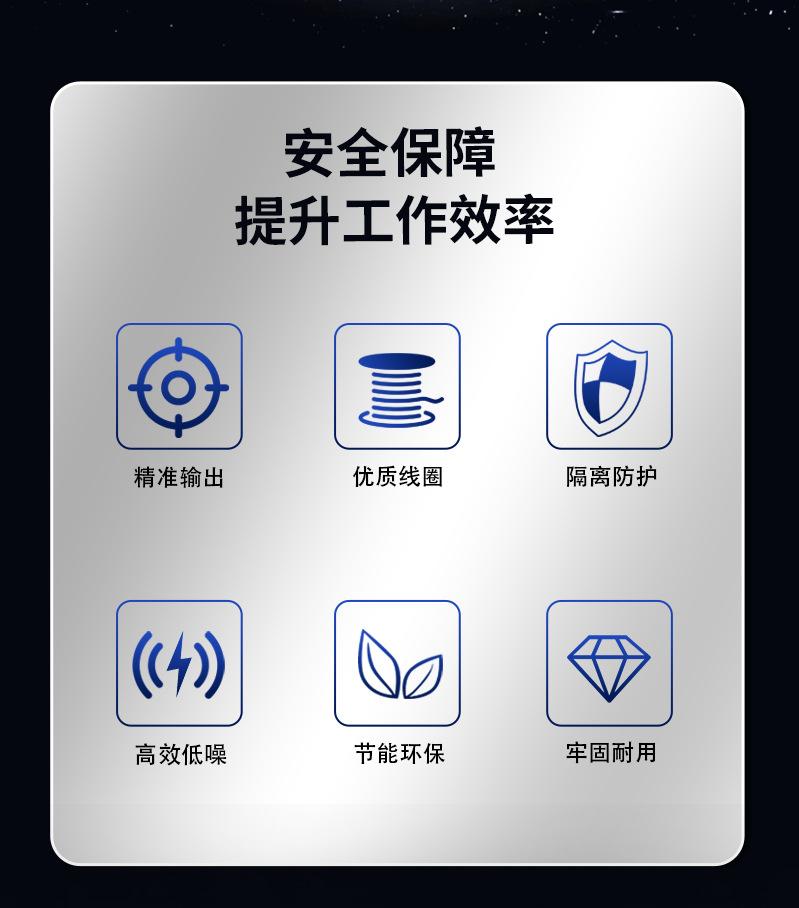 安全保障
提升工作效率

精准输出

优质线圈

隔离防护

高效低噪

节能环保

牢固耐用