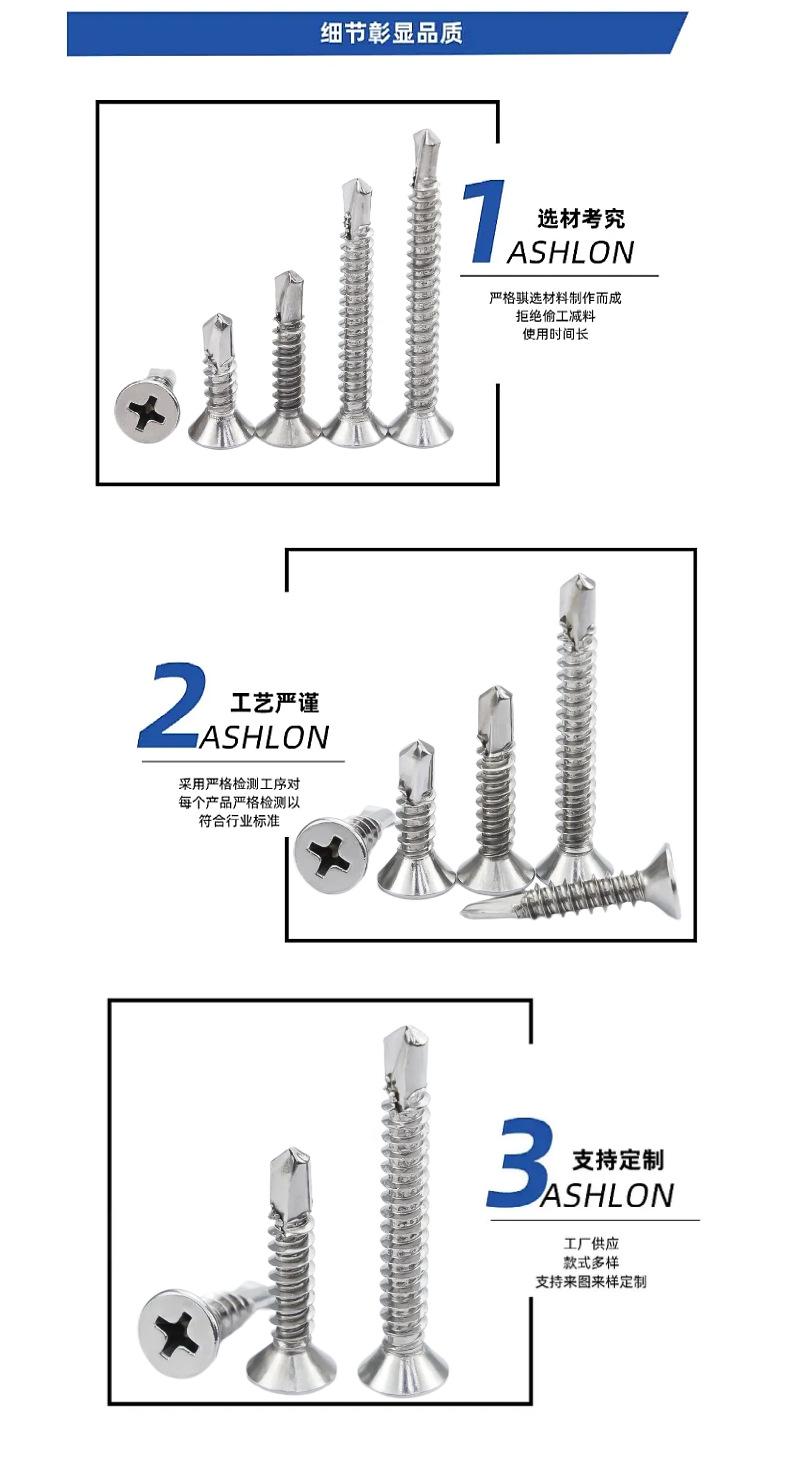 细节彰显品质

1 选材考究
ASHLON

严格骐选材料制作而成
拒绝偷工减料
使用时间长

2 工艺严谨
ASHLON

采用严格检测工序对
每个产品严格检测以
符合行业标准

3 支持定制
ASHLON

工厂供应
款式多样
支持来图来样定制