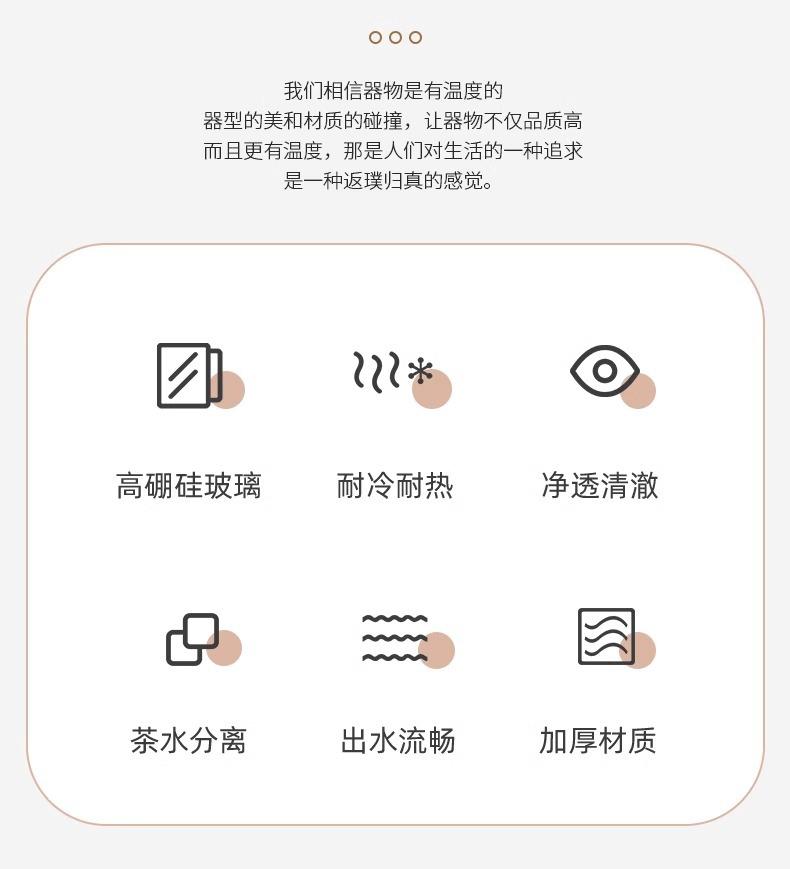 我们相信器物是有温度的
器型的美和材质的碰撞，让器物不仅品质高
而且更有温度，那是人们对生活的一种追求
是一种返璞归真的感觉。

高硼硅玻璃

耐冷耐热

净透清澈

茶水分离

出水流畅

加厚材质