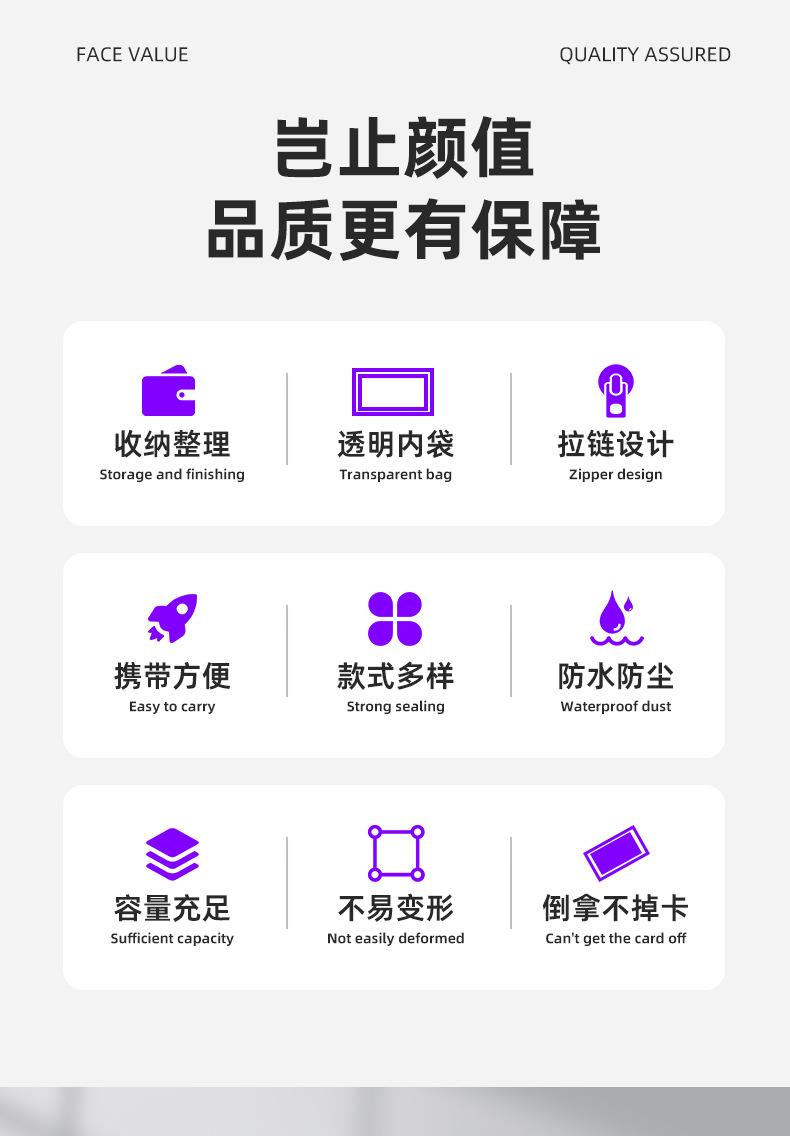 FACE VALUE

QUALITY ASSURED

岂止颜值
品质更有保障

收纳整理
Storage and finishing

透明内袋
Transparent bag

拉链设计
Zipper design

携带方便
Easy to carry

款式多样
Strong sealing

防水防尘
Waterproof dust

容量充足
Sufficient capacity

不易变形
Not easily deformed

倒拿不掉卡
Can't get the card off