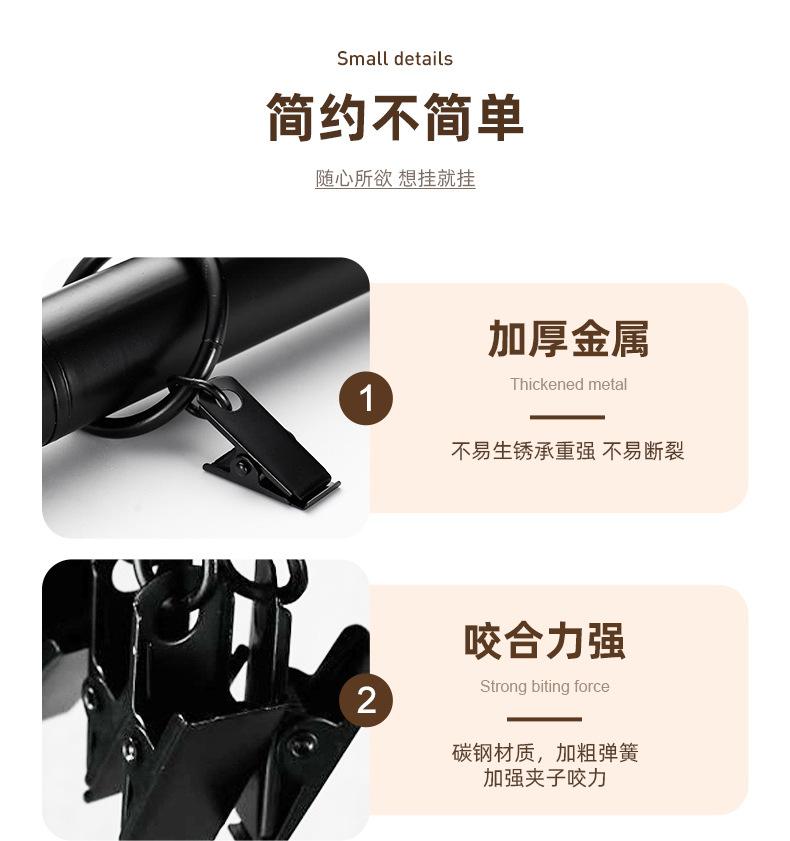 Small details

简约不简单

随心所欲 想挂就挂

1

加厚金属

Thickened metal

不易生锈承重强 不易断裂

2

咬合力强

Strong biting force

碳钢材质，加粗弹簧
加强夹子咬力