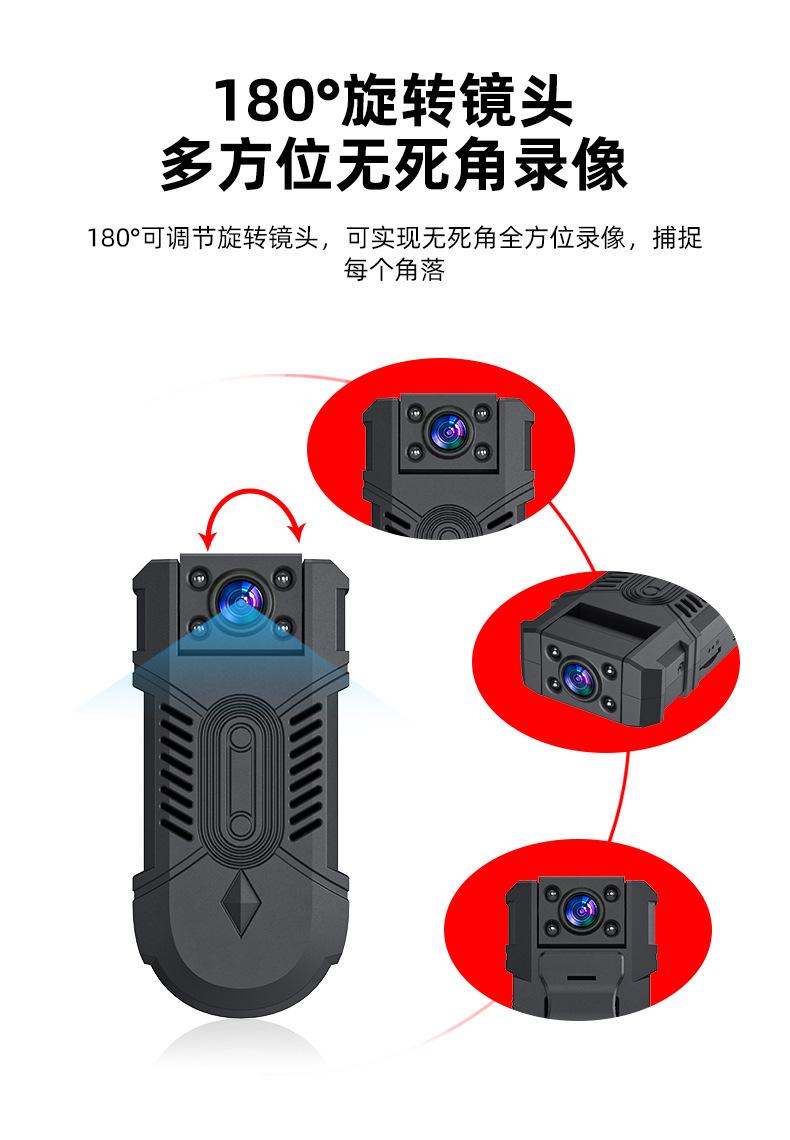 180°旋转镜头
多方位无死角录像

180°可调节旋转镜头，可实现无死角全方位录像，捕捉每个角落