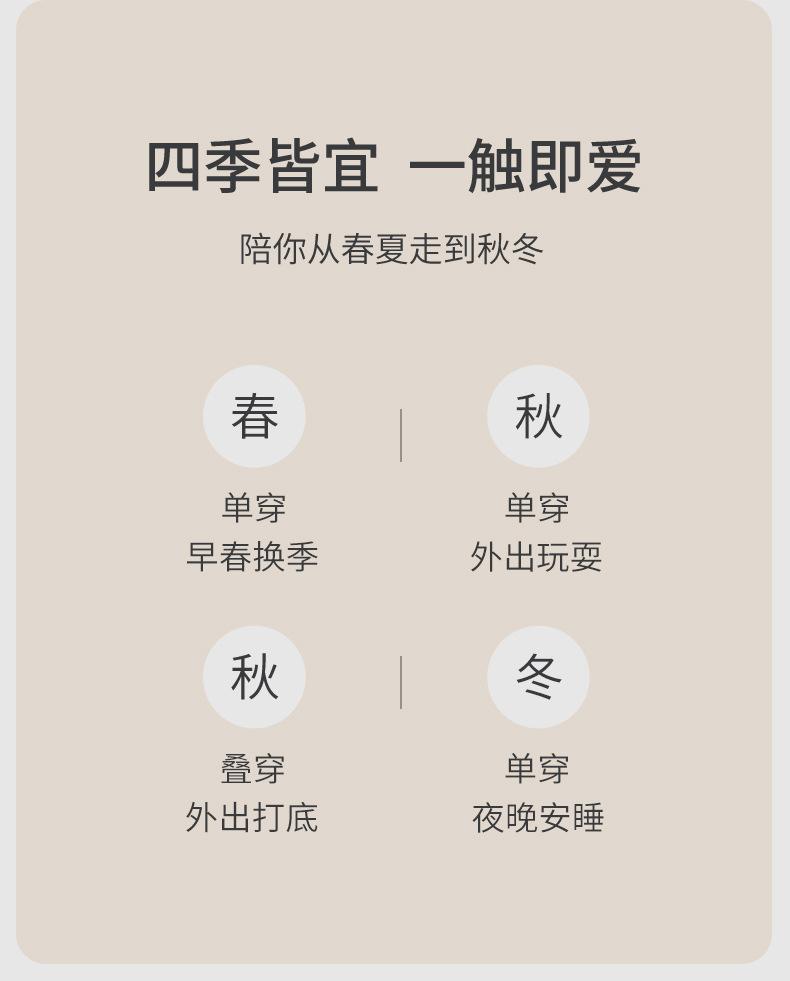 四季皆宜 一触即爱

陪你从春夏走到秋冬

春

单穿
早春换季

秋

单穿
外出玩耍

秋

叠穿
外出打底

冬

单穿
夜晚安睡