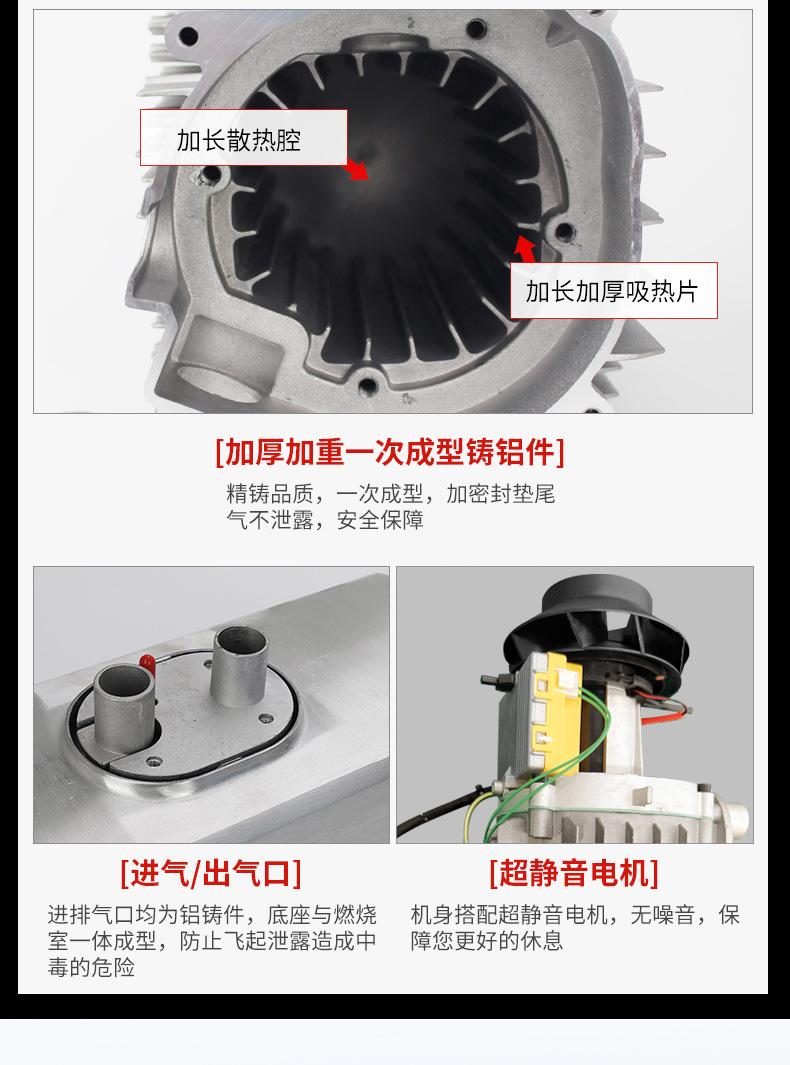 加长散热腔

加长加厚吸热片

[加厚加重一次成型铸铝件]

精铸品质，一次成型，加密封垫尾气不泄露，安全保障

[进气/出气口]

进排气口均为铝铸件，底座与燃烧室一体成型，防止飞起泄露造成中毒的危险

[超静音电机]

机身搭配超静音电机，无噪音，保障您更好的休息