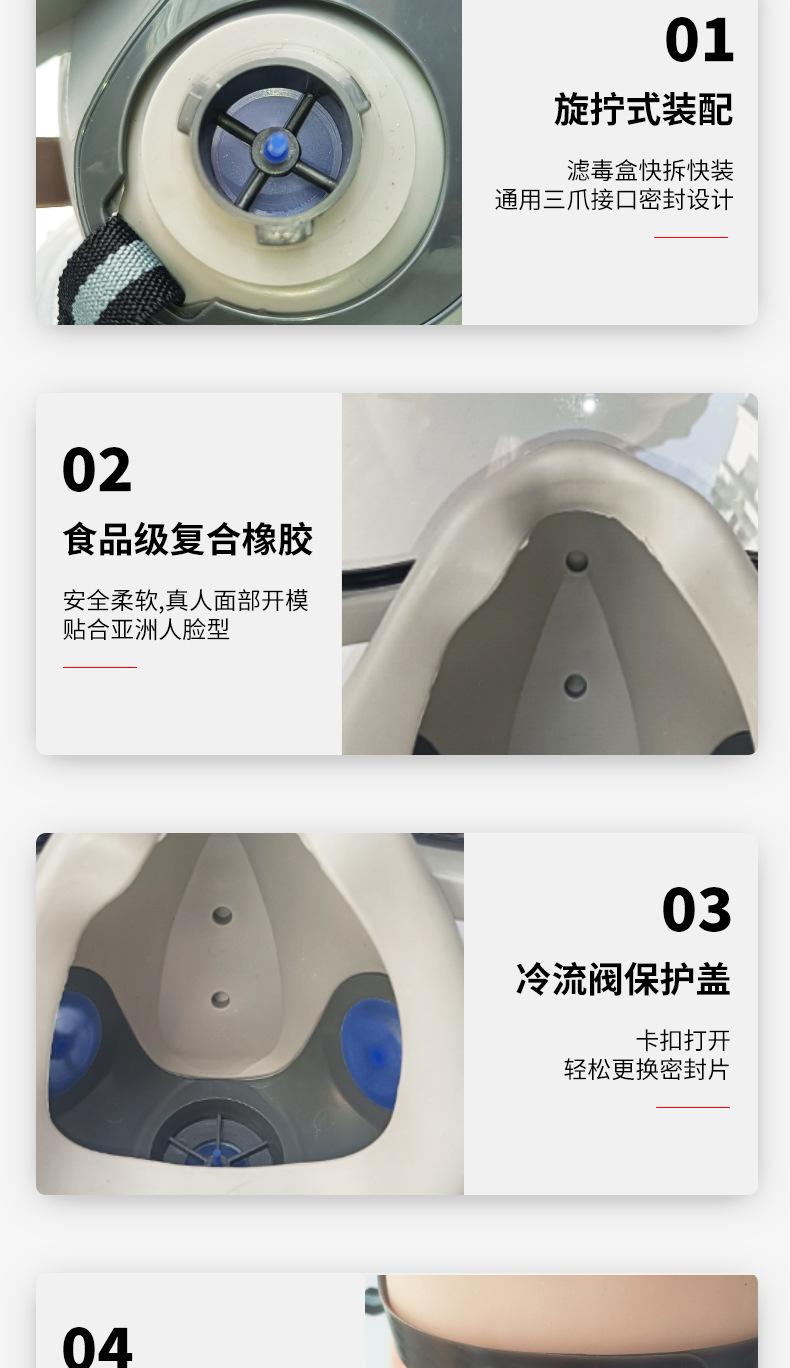 01

旋拧式装配

滤毒盒快拆快装
通用三爪接口密封设计

02

食品级复合橡胶

安全柔软,真人面部开模
贴合亚洲人脸型

03

冷流阀保护盖

卡扣打开
轻松更换密封片

04