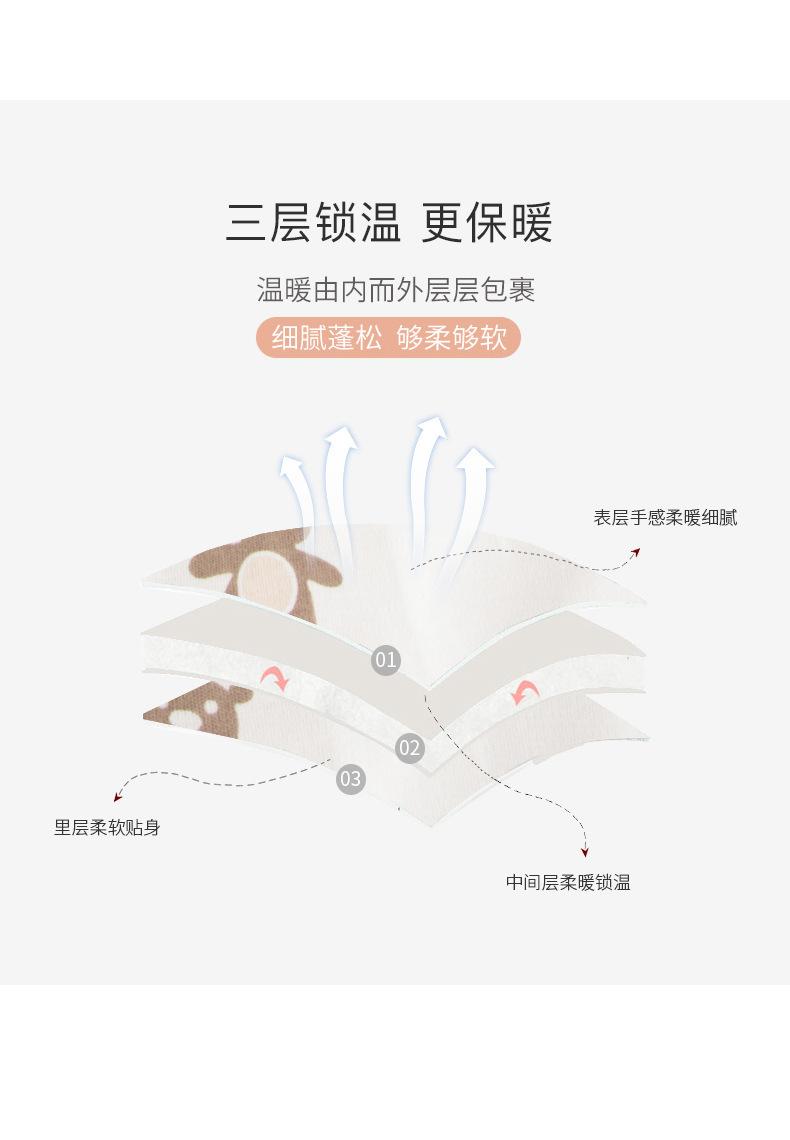 三层锁温 更保暖

温暖由内而外层层包裹

细腻蓬松 够柔够软

表层手感柔暖细腻

01

02

03

里层柔软贴身

中间层柔暖锁温