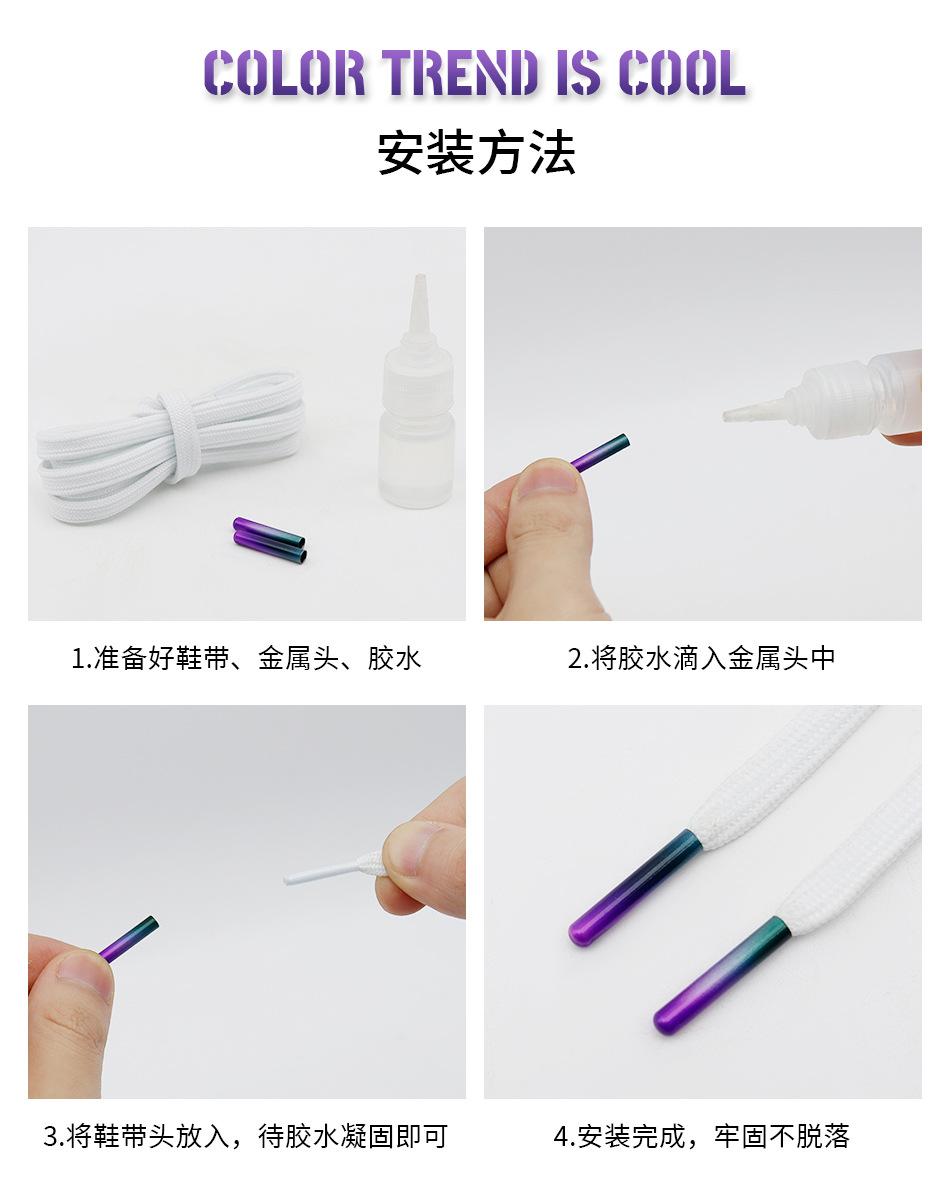 COLOR TREND IS COOL

安装方法

1.准备好鞋带、金属头、胶水

2.将胶水滴入金属头中

3.将鞋带头放入，待胶水凝固即可

4.安装完成，牢固不脱落