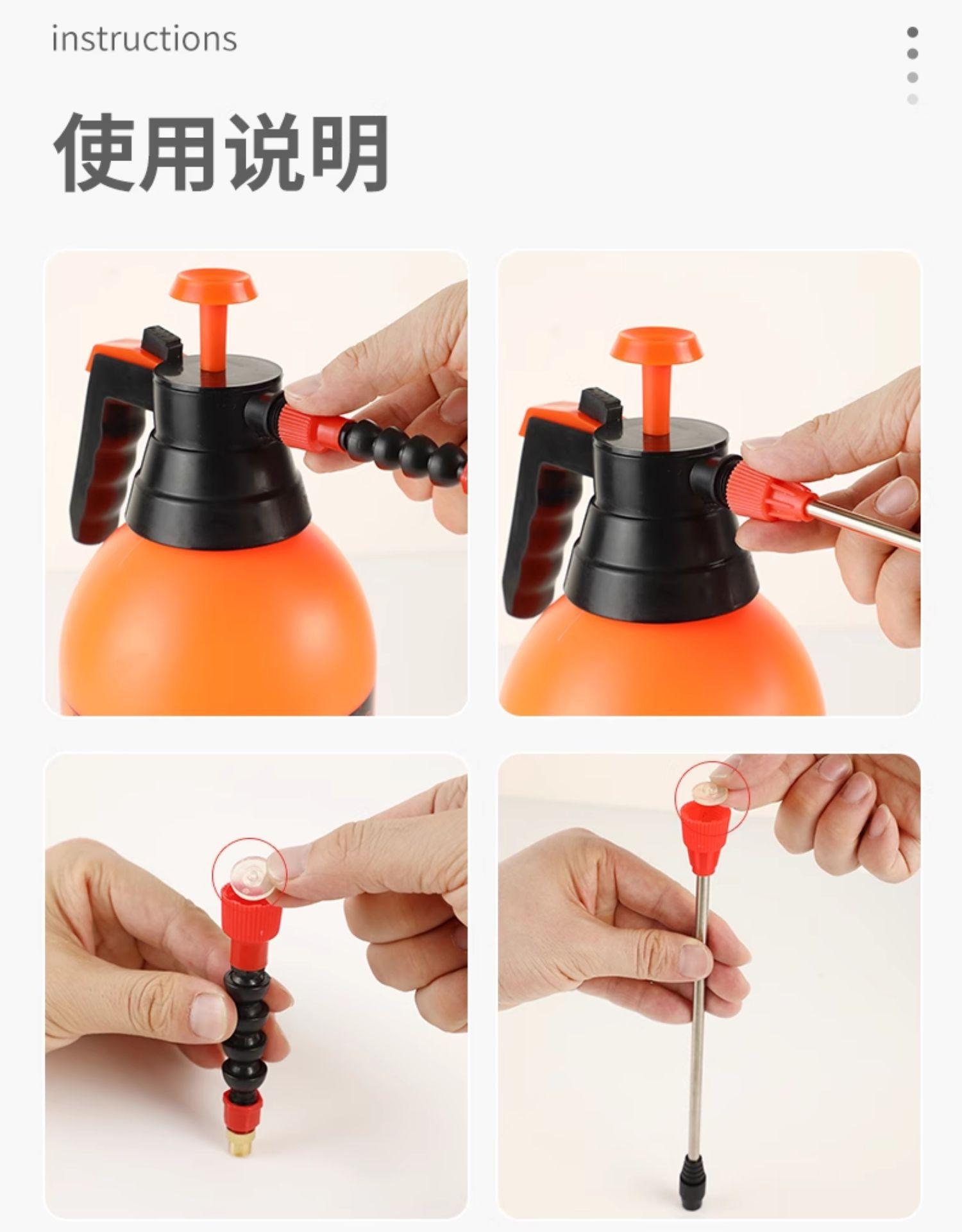 instructions

使用说明