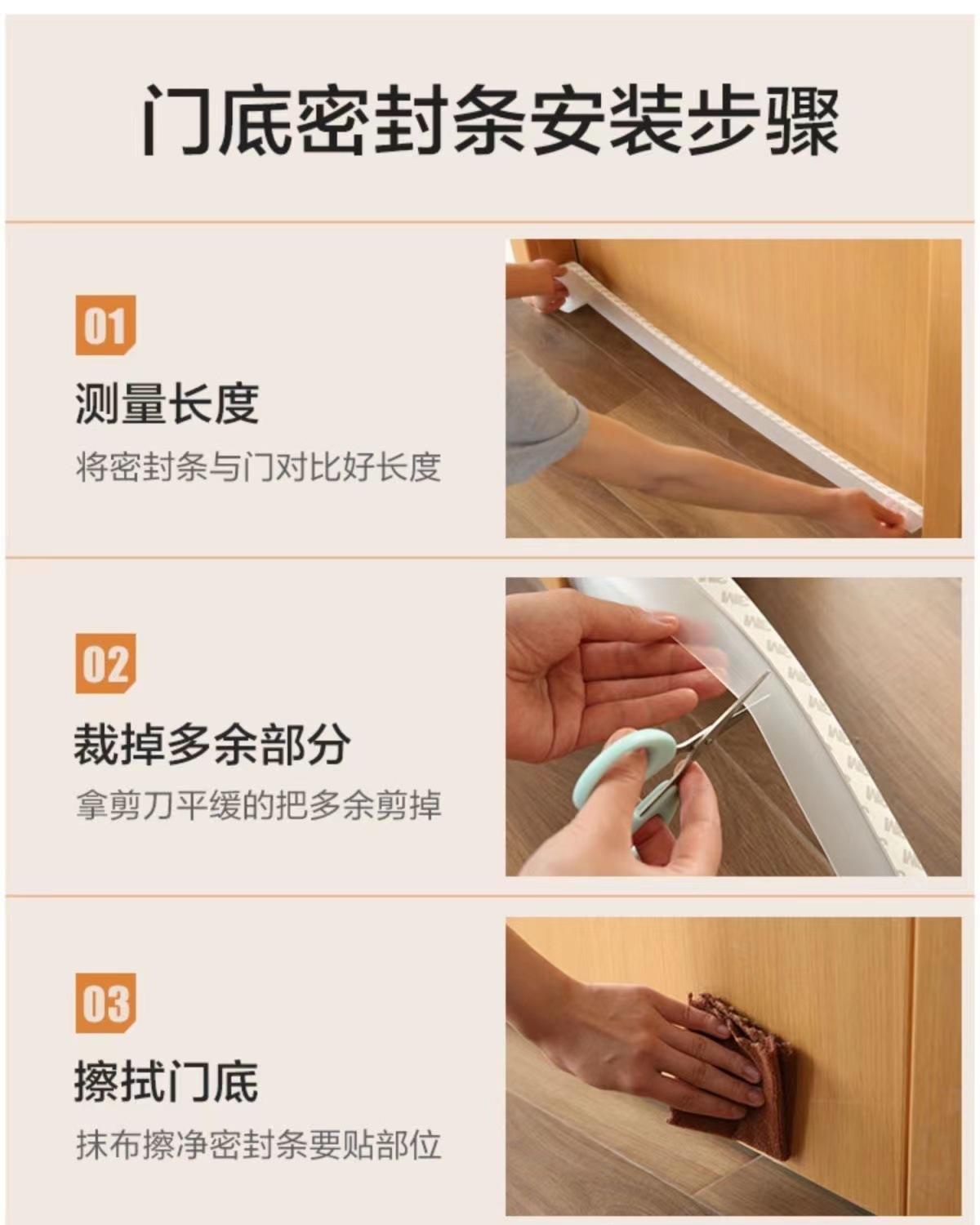 门底密封条安装步骤

01

测量长度

将密封条与门对比好长度

02

裁掉多余部分

拿剪刀平缓的把多余剪掉

03

擦拭门底

抹布擦净密封条要贴部位