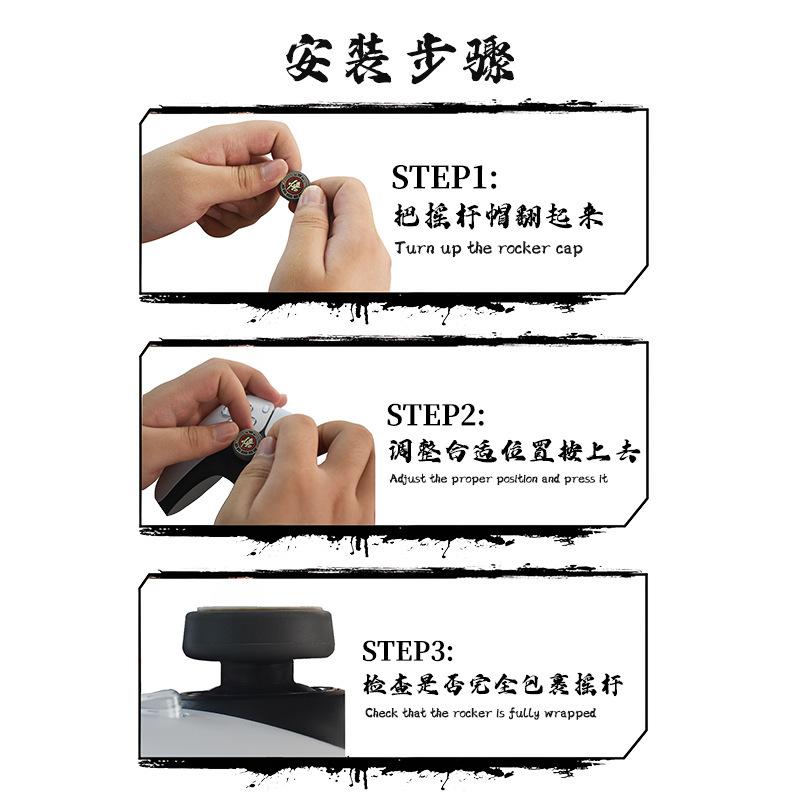 安装步骤

STEP1:
把摇杆帽翻起来
Turn up the rocker cap

STEP2:
调整合适位置按上去
Adjust the proper position and press it

STEP3:
检查是否完全包裹摇杆
Check that the rocker is fully wrapped