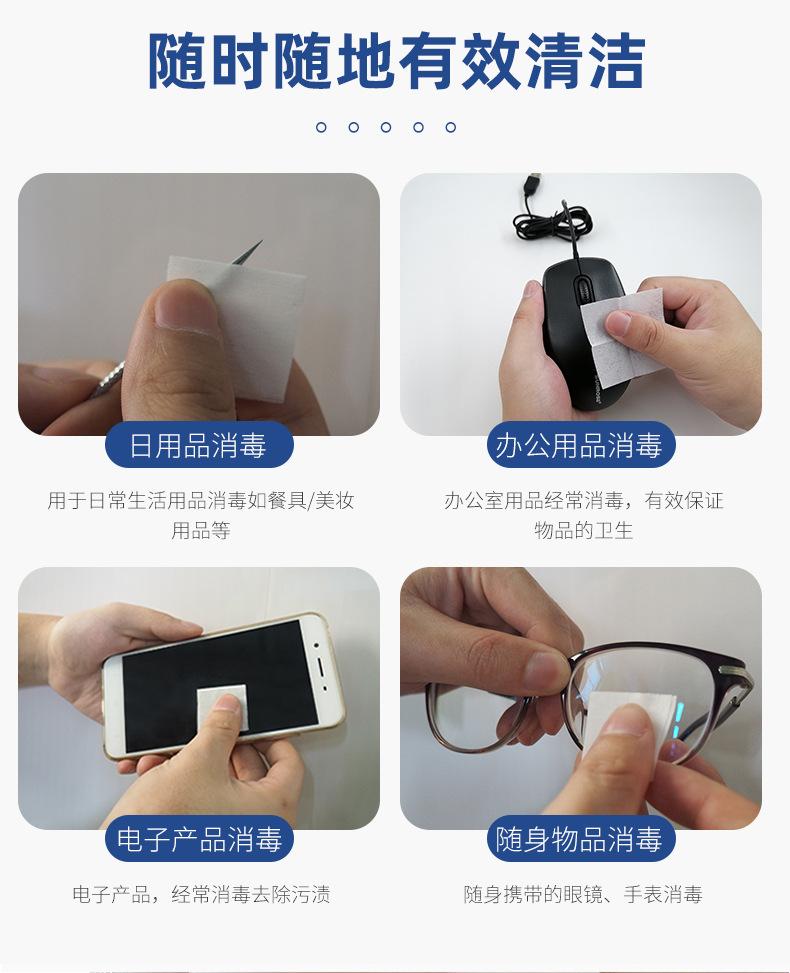 随时随地有效清洁

日用品消毒

用于日常生活用品消毒如餐具/美妆用品等

办公用品消毒

办公室用品经常消毒，有效保证物品的卫生

电子产品消毒

电子产品，经常消毒去除污渍

随身物品消毒

随身携带的眼镜、手表消毒