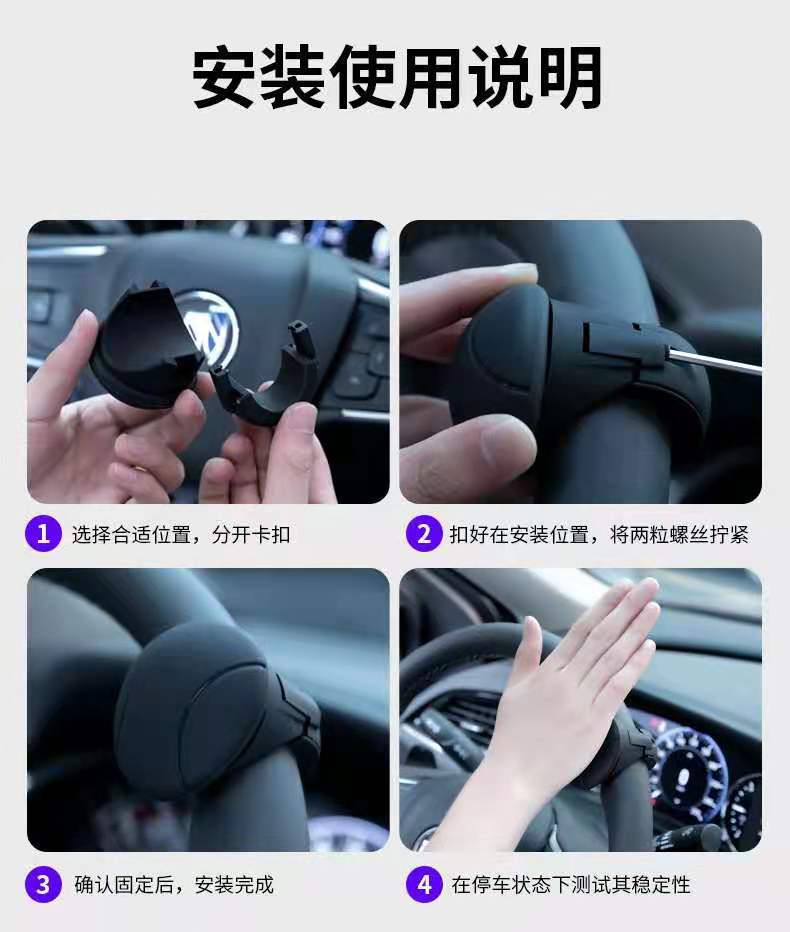 安装使用说明

1 选择合适位置，分开卡扣

2 扣好在安装位置，将两粒螺丝拧紧

3 确认固定后，安装完成

4 在停车状态下测试其稳定性