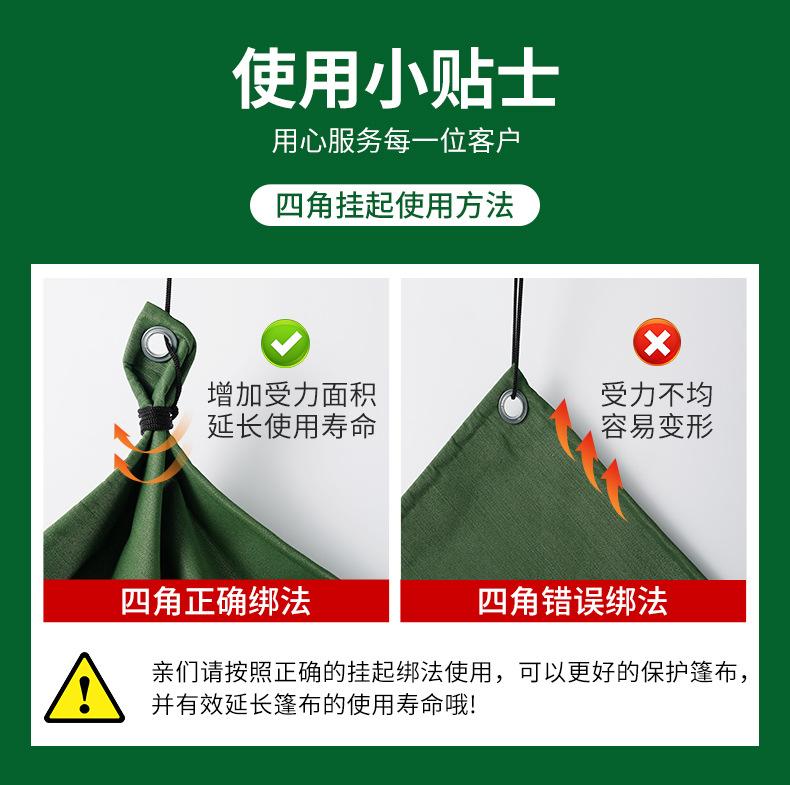 使用小贴士
用心服务每一位客户

四角挂起使用方法

增加受力面积
延长使用寿命

四角正确绑法

受力不均
容易变形

四角错误绑法

亲们请按照正确的挂起绑法使用，可以更好的保护篷布，并有效延长篷布的使用寿命哦!