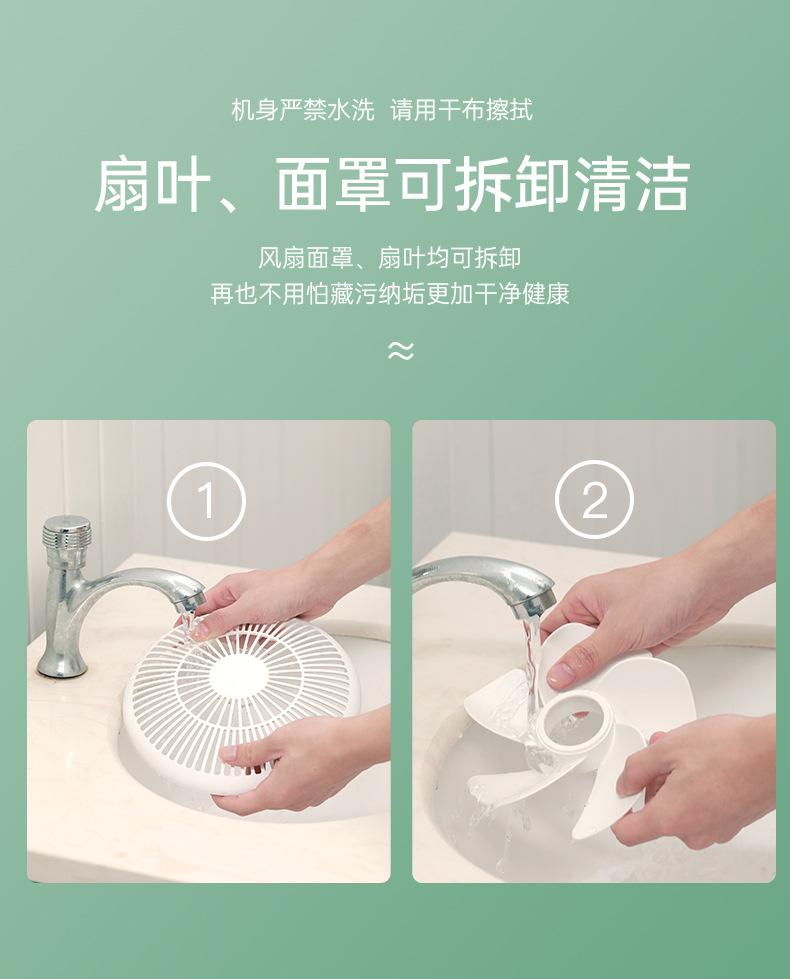 机身严禁水洗 请用干布擦拭

扇叶、面罩可拆卸清洁

风扇面罩、扇叶均可拆卸
再也不用怕藏污纳垢更加干净健康

≈

①

②