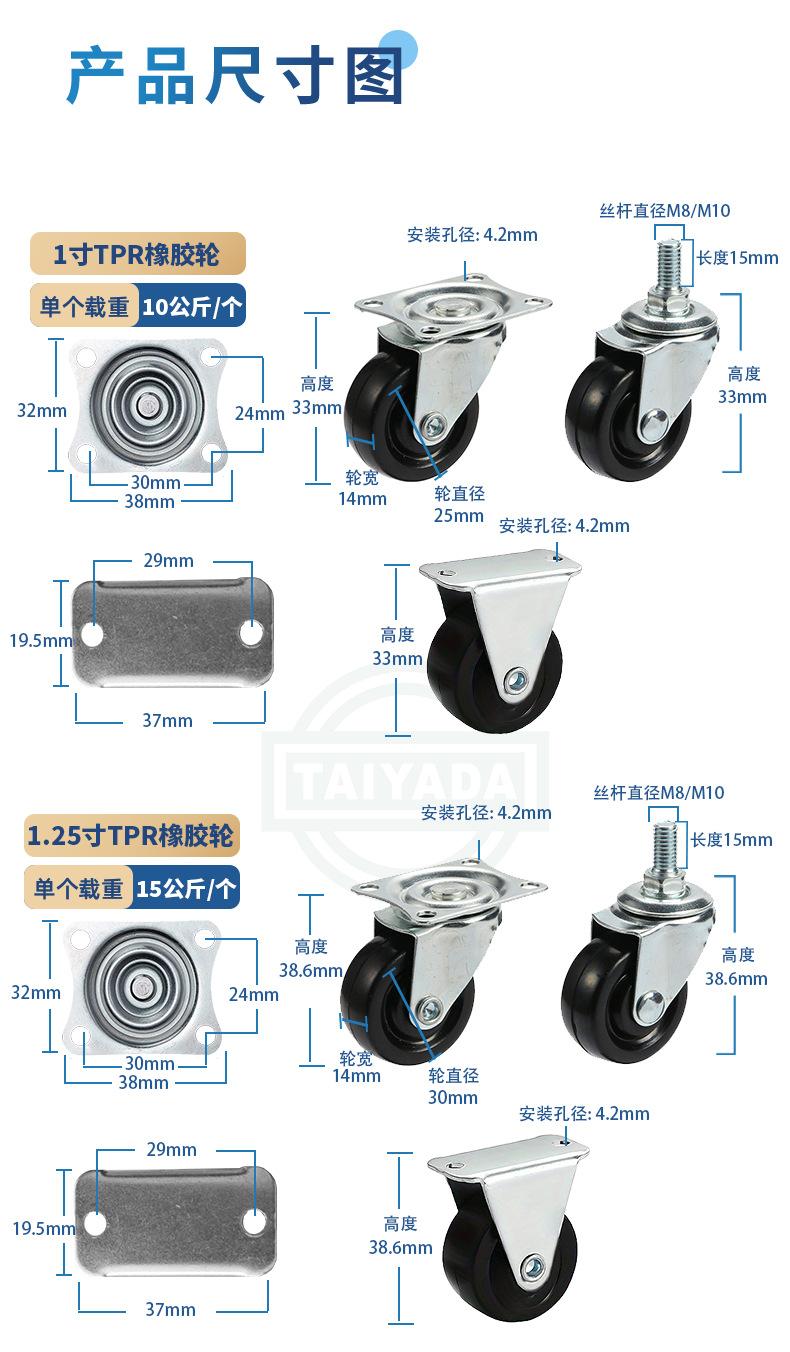 产品尺寸图

1寸TPR橡胶轮
单个载重 10公斤/个

32mm
24mm
30mm
38mm

安装孔径: 4.2mm
高度 33mm
轮宽 14mm
轮直径 25mm

丝杆直径M8/M10
长度15mm
高度 33mm

29mm
19.5mm
37mm

安装孔径: 4.2mm
高度 33mm

TAIYADA

1.25寸TPR橡胶轮
单个载重 15公斤/个

32mm
24mm
30mm
38mm

安装孔径: 4.2mm
高度 38.6mm
轮宽 14mm
轮直径 30mm

丝杆直径M8/M10
长度15mm
高度 38.6mm

29mm
19.5mm
37mm

安装孔径: 4.2mm
高度 38.6mm