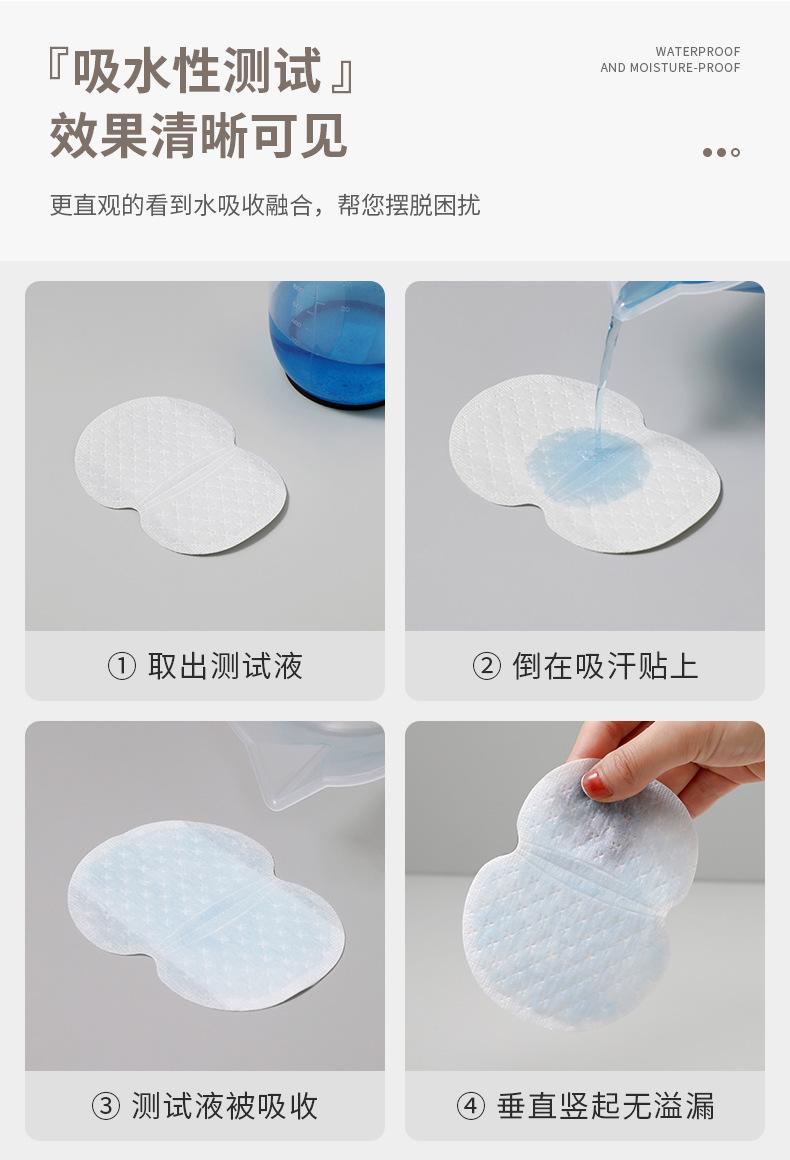 『吸水性测试』
效果清晰可见

WATERPROOF
AND MOISTURE-PROOF

更直观的看到水吸收融合，帮您摆脱困扰

① 取出测试液

② 倒在吸汗贴上

③ 测试液被吸收

④ 垂直竖起无溢漏