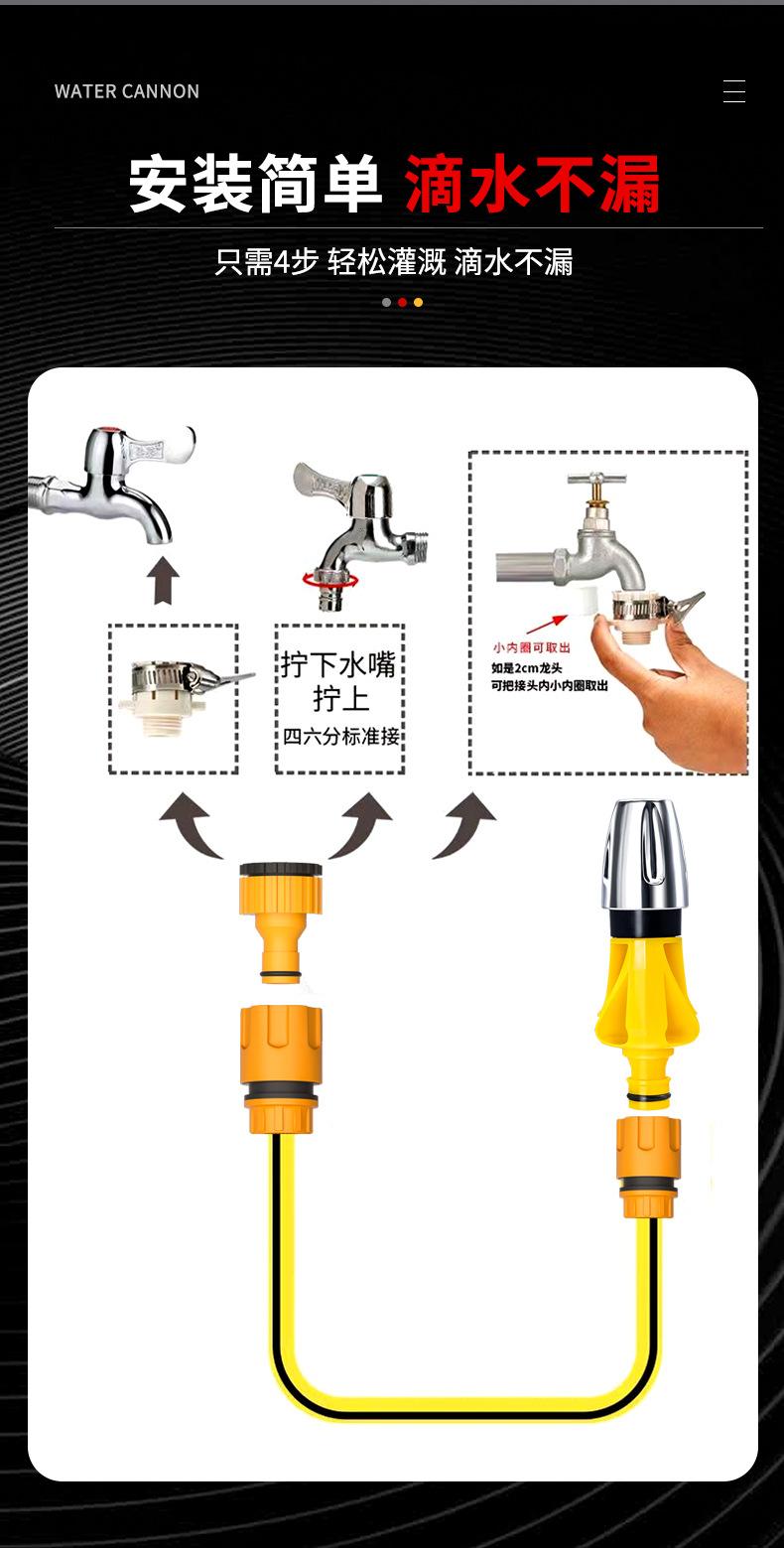 WATER CANNON

安装简单 滴水不漏

只需4步 轻松灌溉 滴水不漏

拧下水嘴
拧上
四六分标准接

小内圈可取出
如是2cm龙头
可把接头内小内圈取出