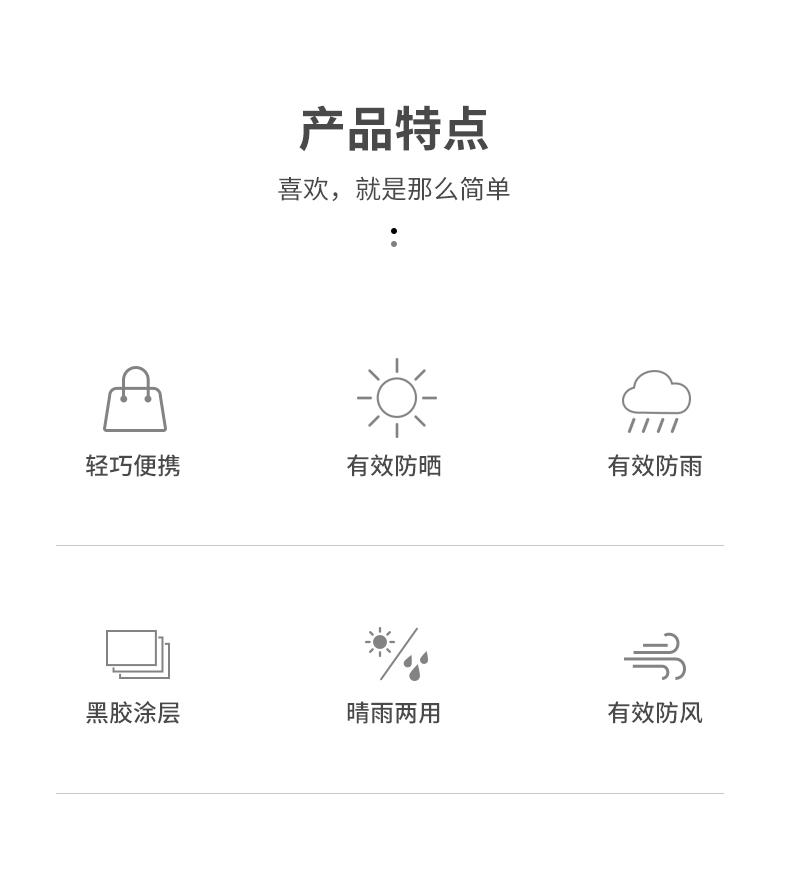 产品特点

喜欢，就是那么简单

轻巧便携

有效防晒

有效防雨

黑胶涂层

晴雨两用

有效防风