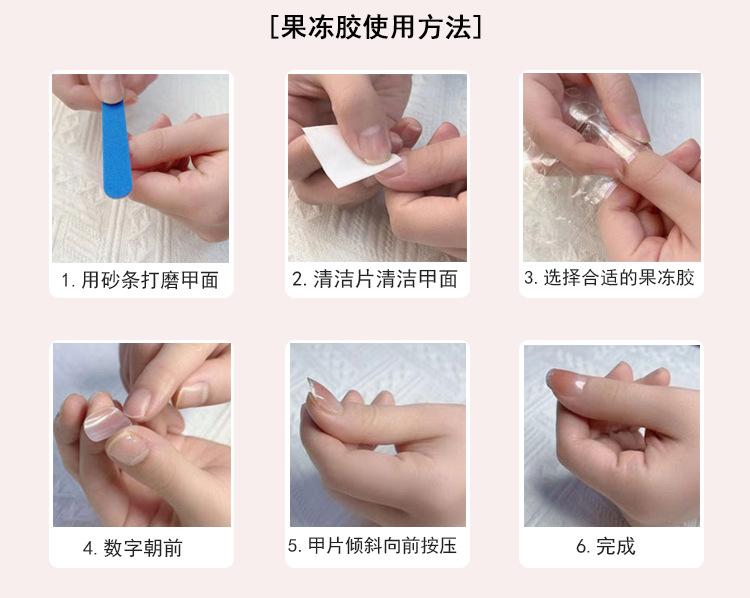 [果冻胶使用方法]

1. 用砂条打磨甲面

2. 清洁片清洁甲面

3. 选择合适的果冻胶

4. 数字朝前

5. 甲片倾斜向前按压

6. 完成