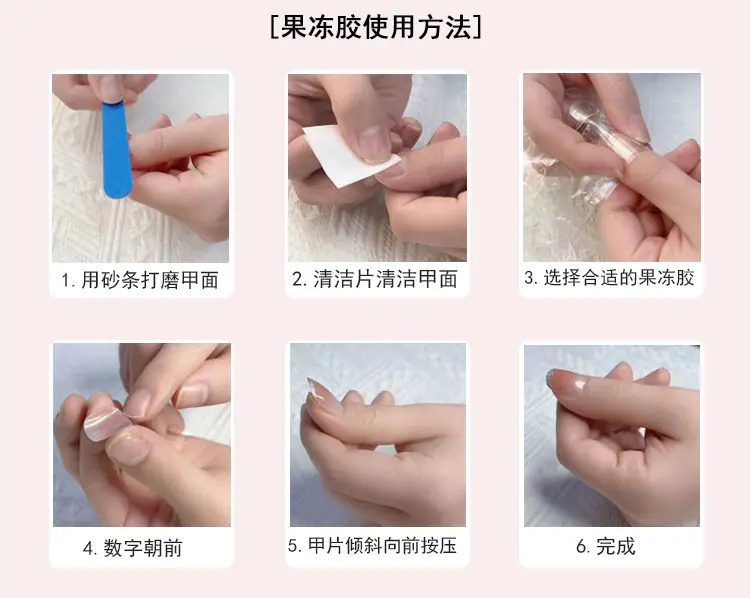 [果冻胶使用方法]

1. 用砂条打磨甲面

2. 清洁片清洁甲面

3. 选择合适的果冻胶

4. 数字朝前

5. 甲片倾斜向前按压

6. 完成