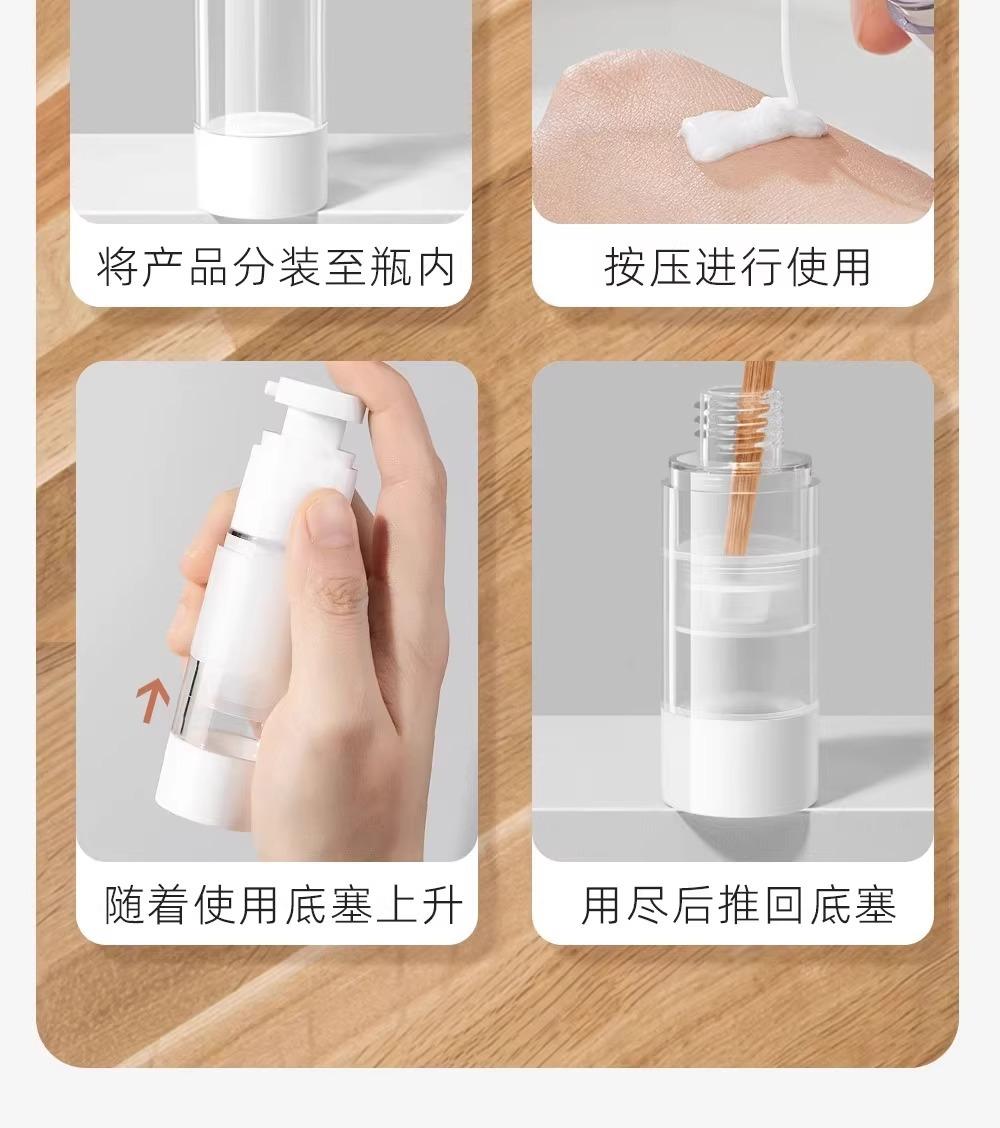 将产品分装至瓶内

按压进行使用

随着使用底塞上升

用尽后推回底塞