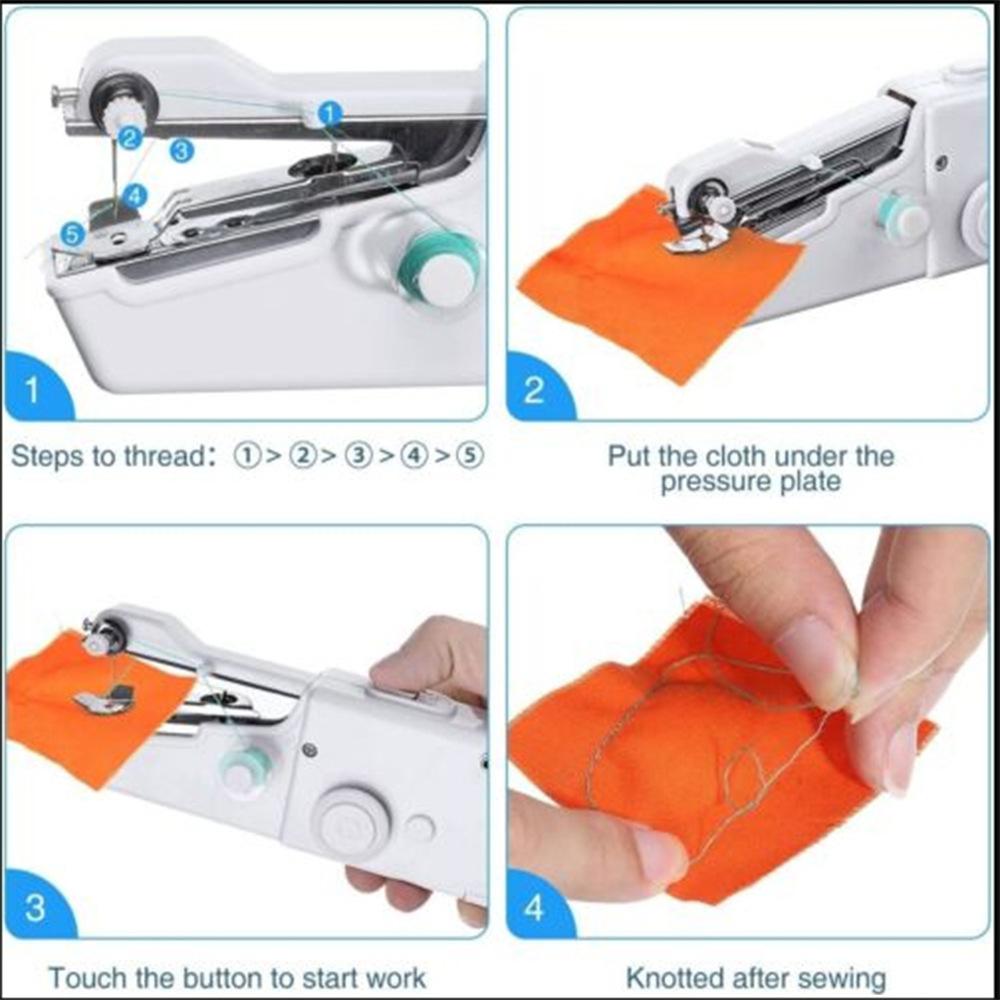 1
2
3
4
5
1

Steps to thread: ①>②>③>④>⑤

2

Put the cloth under the pressure plate

3

Touch the button to start work

4

Knotted after sewing