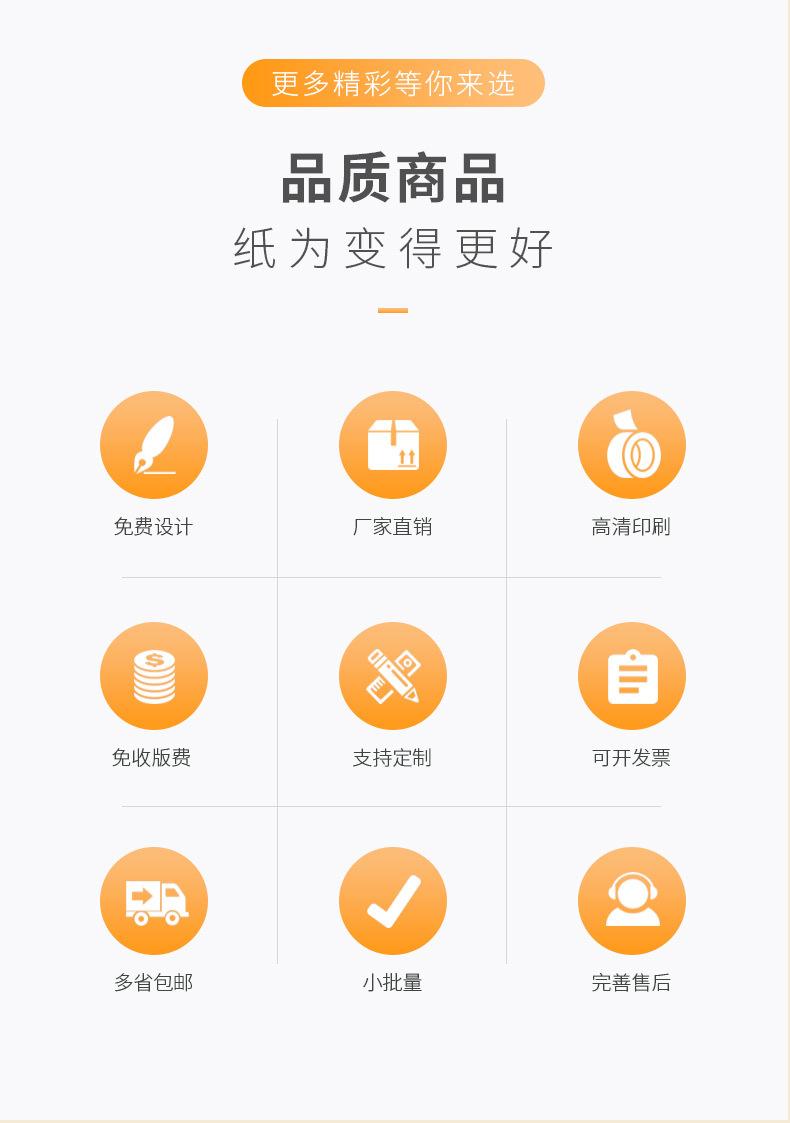 更多精彩等你来选

品质商品

纸为变得更好

免费设计

厂家直销

高清印刷

免收版费

支持定制

可开发票

多省包邮

小批量

完善售后