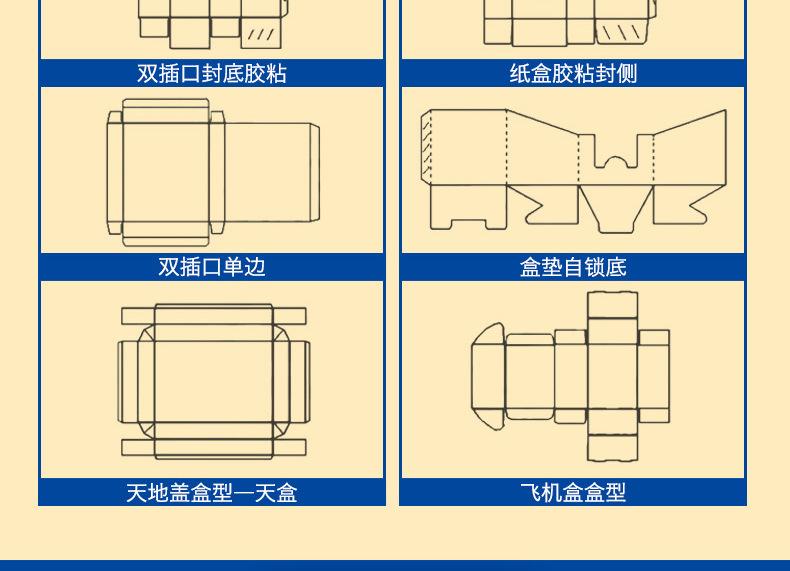 双插口封底胶粘

纸盒胶粘封侧

双插口单边

盒垫自锁底

天地盖盒型—天盒

飞机盒盒型