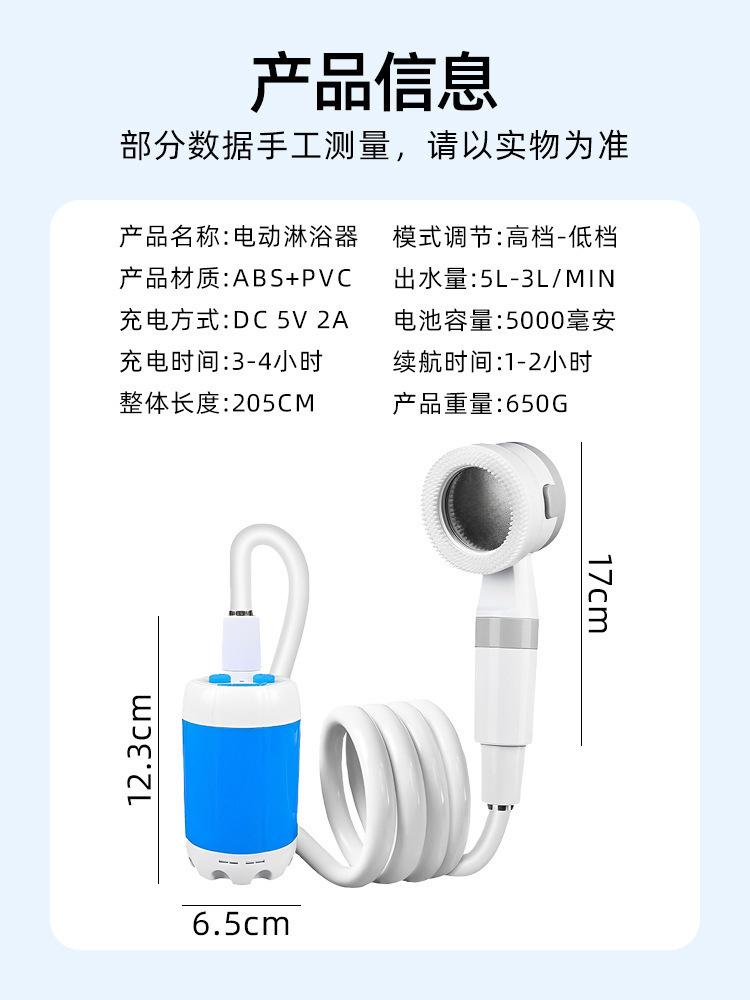 产品信息

部分数据手工测量，请以实物为准

产品名称:电动淋浴器
产品材质:ABS+PVC
充电方式:DC 5V 2A
充电时间:3-4小时
整体长度:205CM

模式调节:高档-低档
出水量:5L-3L/MIN
电池容量:5000毫安
续航时间:1-2小时
产品重量:650G

17cm

12.3cm

6.5cm