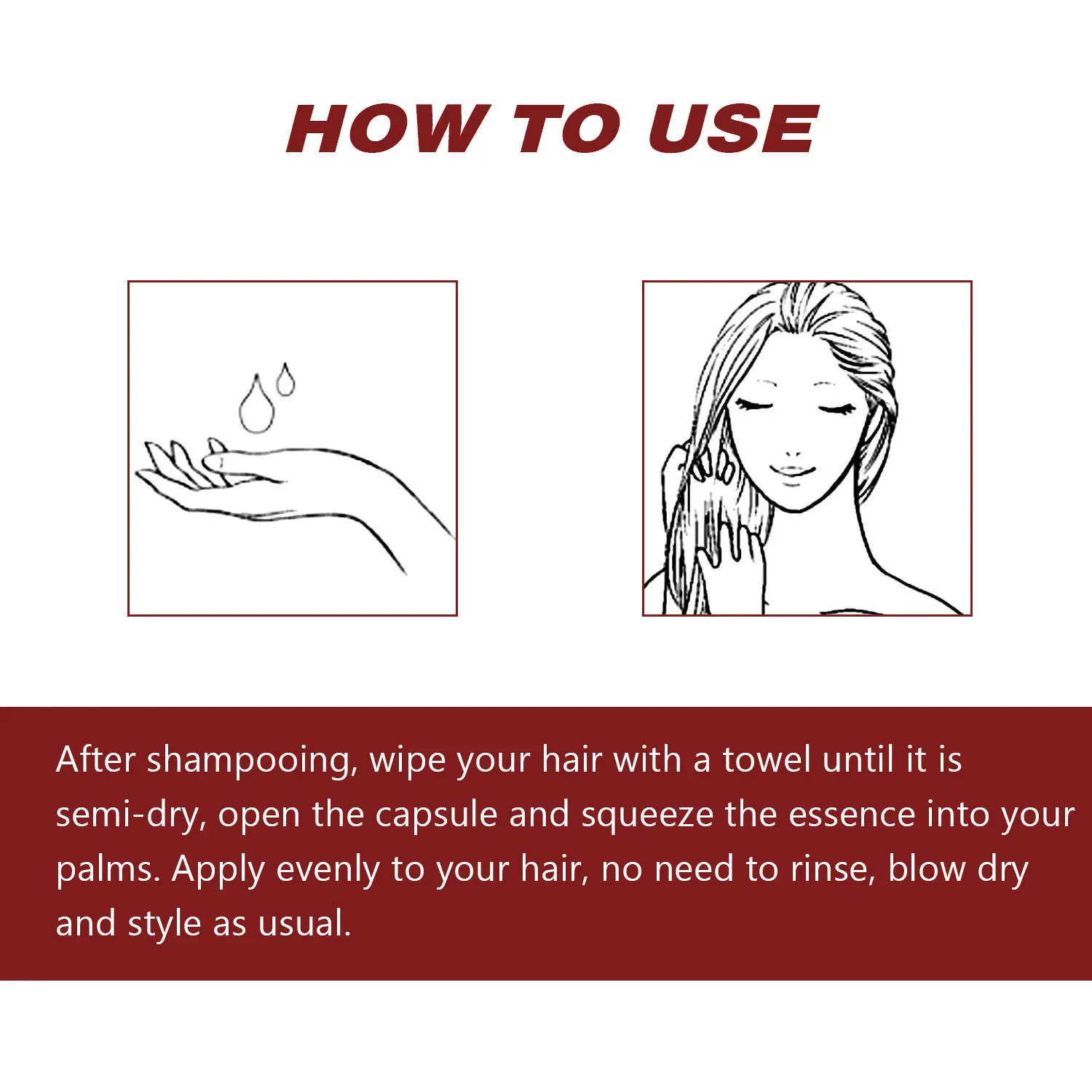 HOW TO USE

After shampooing, wipe your hair with a towel until it is semi-dry, open the capsule and squeeze the essence into your palms. Apply evenly to your hair, no need to rinse, blow dry and style as usual.