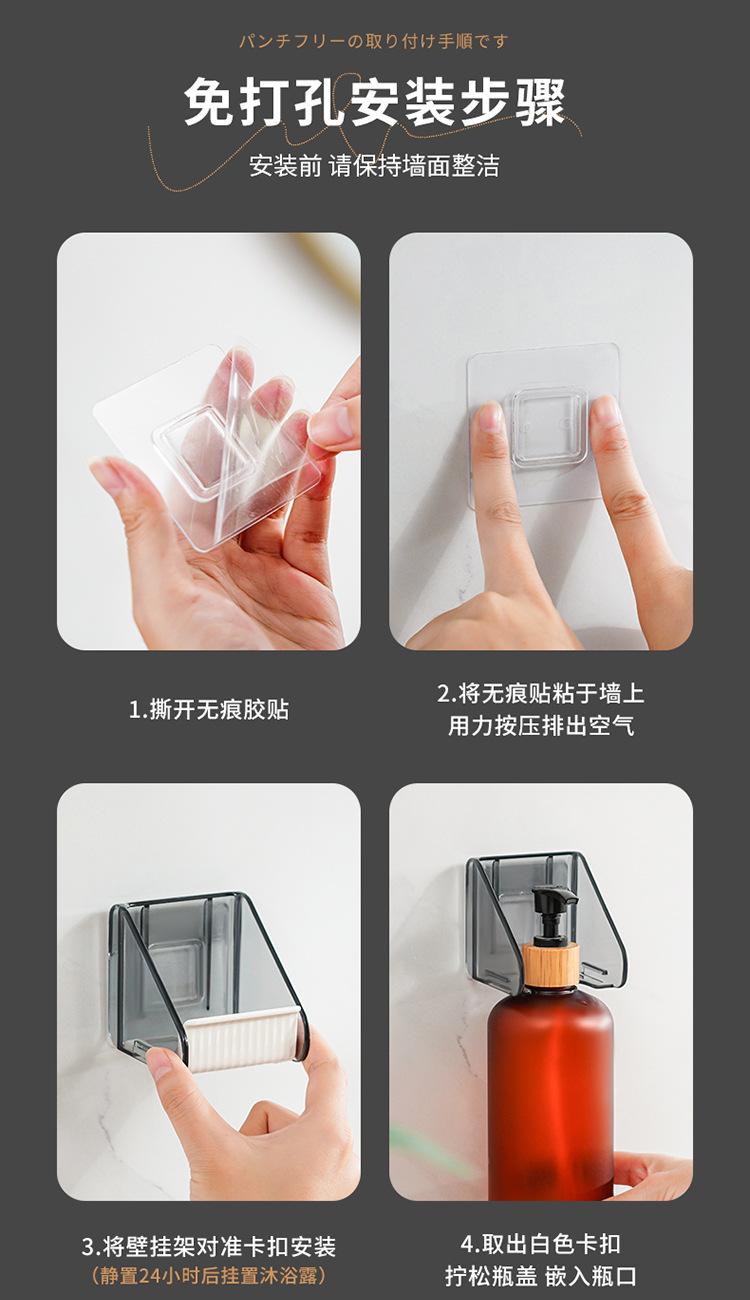 パンチフリーの取り付け手順です

免打孔安装步骤

安装前 请保持墙面整洁

1.撕开无痕胶贴

2.将无痕贴粘于墙上
用力按压排出空气

3.将壁挂架对准卡扣安装
(静置24小时后挂置沐浴露)

4.取出白色卡扣
拧松瓶盖 嵌入瓶口