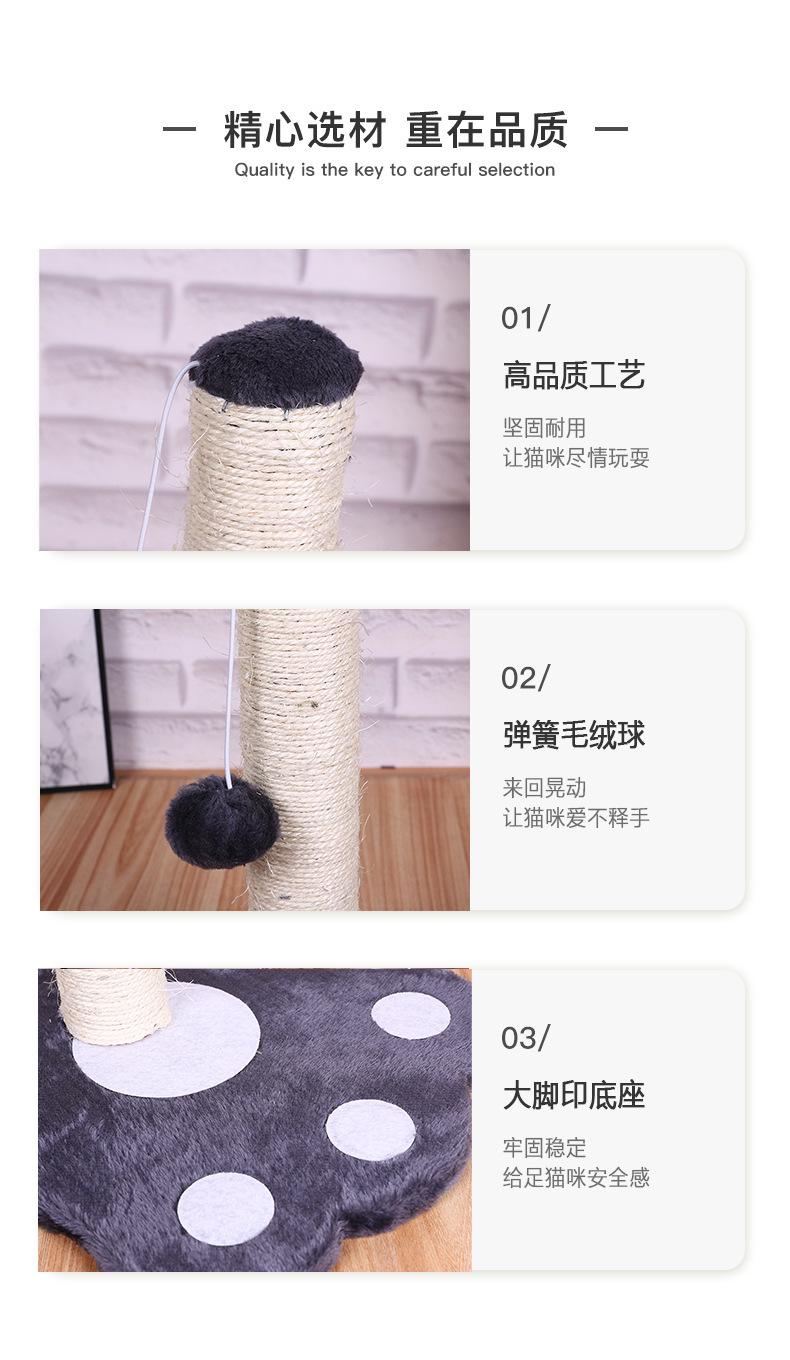 — 精心选材 重在品质 —
Quality is the key to careful selection

01/
高品质工艺
坚固耐用
让猫咪尽情玩耍

02/
弹簧毛绒球
来回晃动
让猫咪爱不释手

03/
大脚印底座
牢固稳定
给足猫咪安全感