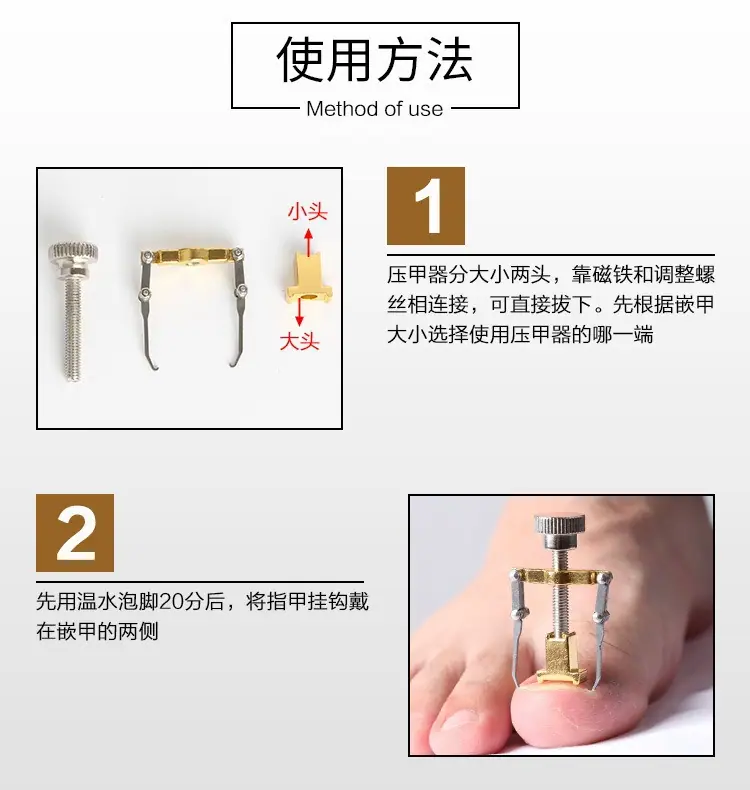 使用方法
Method of use

小头
大头

1
压甲器分大小两头，靠磁铁和调整螺丝相连接，可直接拔下。先根据嵌甲大小选择使用压甲器的哪一端

2
先用温水泡脚20分后，将指甲挂钩戴在嵌甲的两侧