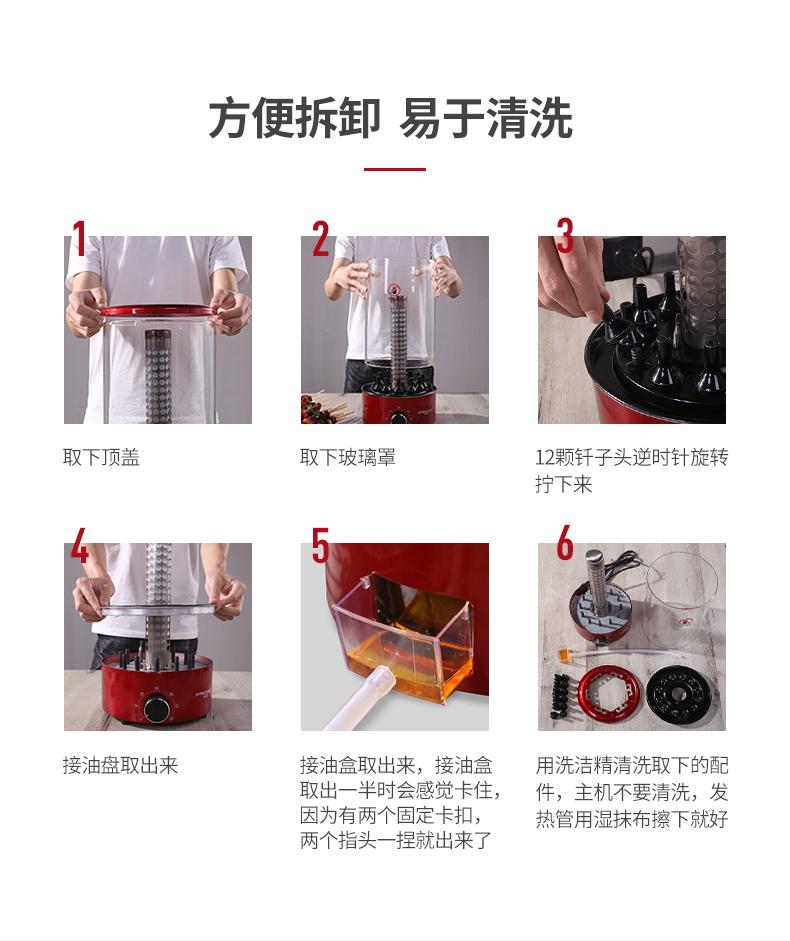 方便拆卸 易于清洗

1

取下顶盖

2

取下玻璃罩

3

12颗钎子头逆时针旋转拧下来

4

接油盘取出来

5

接油盒取出来，接油盒取出一半时会感觉卡住，因为有两个固定卡扣，两个指头一捏就出来了

6

用洗洁精清洗取下的配件，主机不要清洗，发热管用湿抹布擦下就好