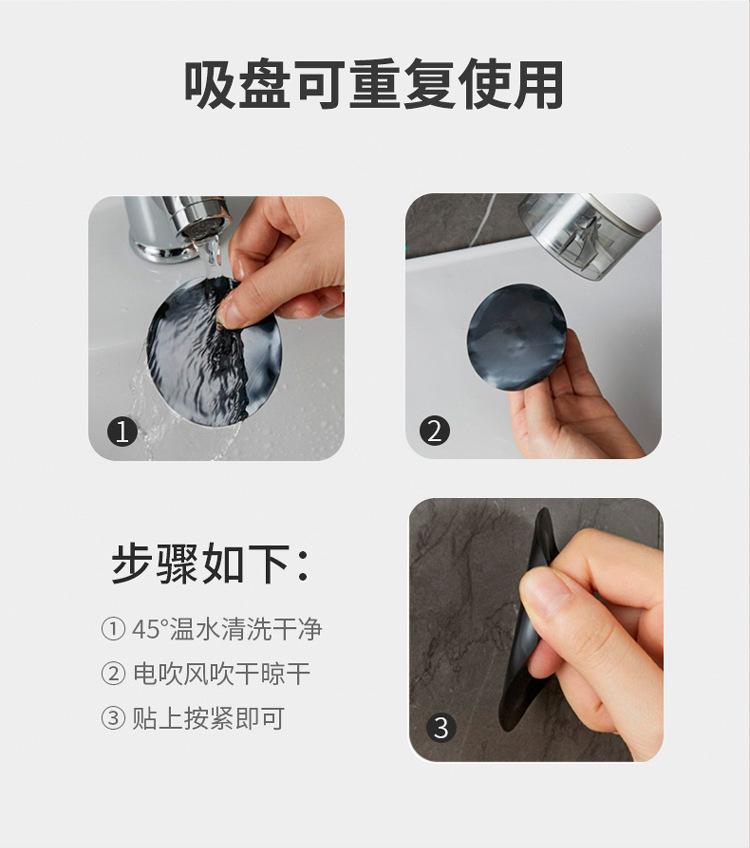 吸盘可重复使用

1

2

步骤如下：

① 45°温水清洗干净

② 电吹风吹干晾干

③ 贴上按紧即可

3