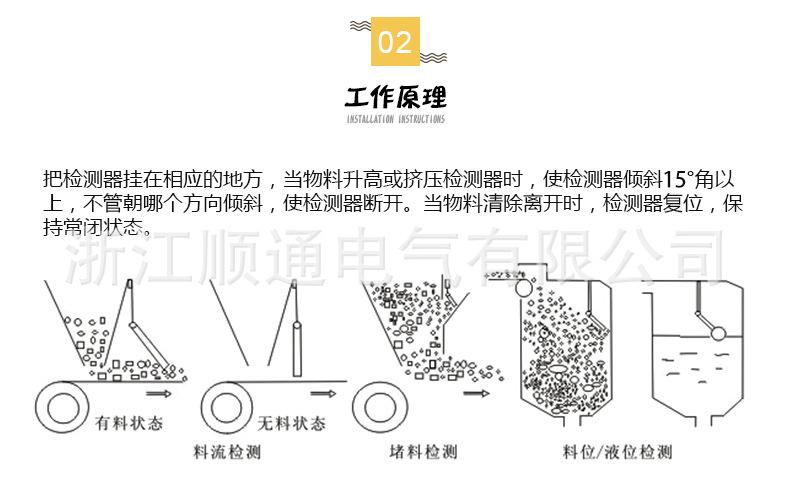 02

工作原理
INSTALLATION INSTRUCTIONS

把检测器挂在相应的地方，当物料升高或挤压检测器时，使检测器倾斜15°角以上，不管朝哪个方向倾斜，使检测器断开。当物料清除离开时，检测器复位，保持常闭状态。

浙江顺通电气有限公司

有料状态

无料状态

料流检测

堵料检测

料位/液位检测