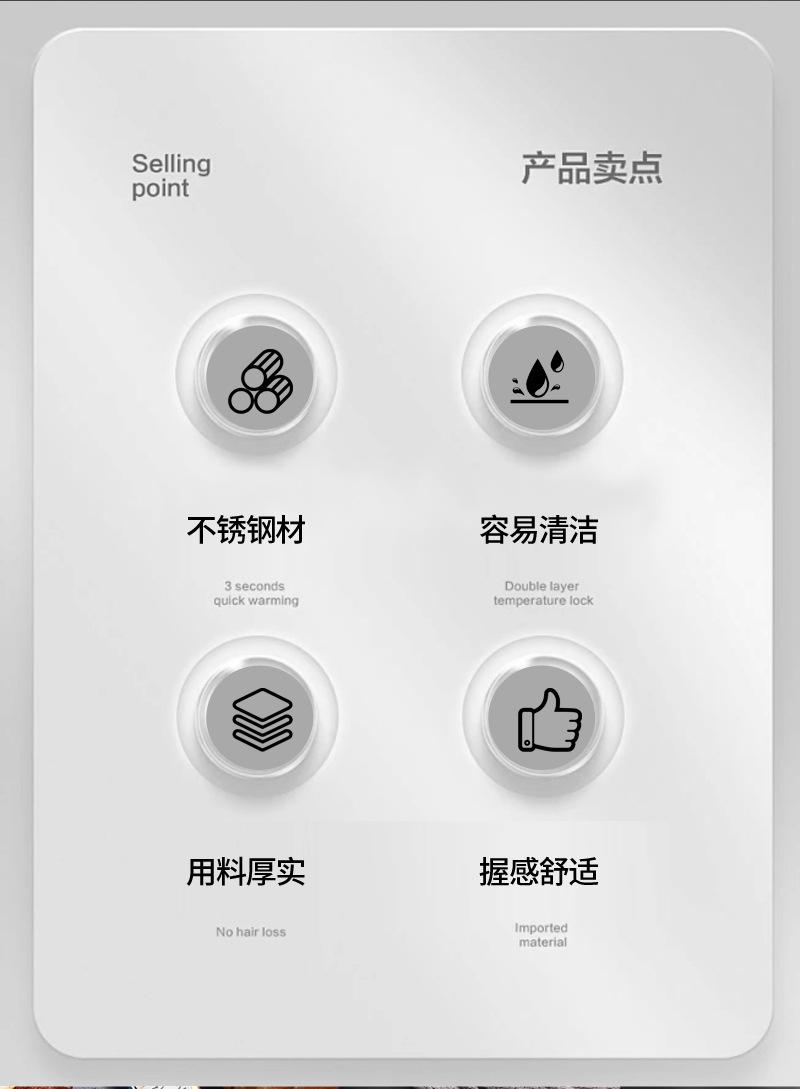 Selling
point

产品卖点

不锈钢材

3 seconds
quick warming

容易清洁

Double layer
temperature lock

用料厚实

No hair loss

握感舒适

Imported
material