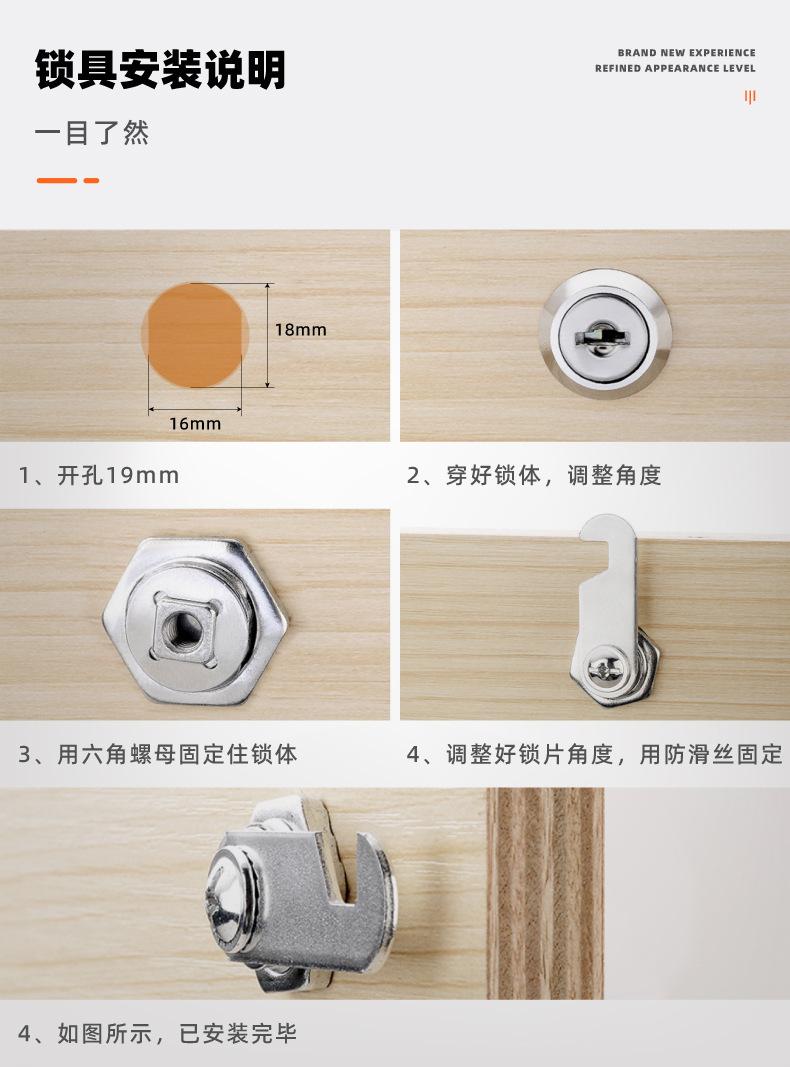 锁具安装说明

一目了然

BRAND NEW EXPERIENCE
REFINED APPEARANCE LEVEL

18mm

16mm

1、开孔19mm

2、穿好锁体，调整角度

3、用六角螺母固定住锁体

4、调整好锁片角度，用防滑丝固定

4、如图所示，已安装完毕