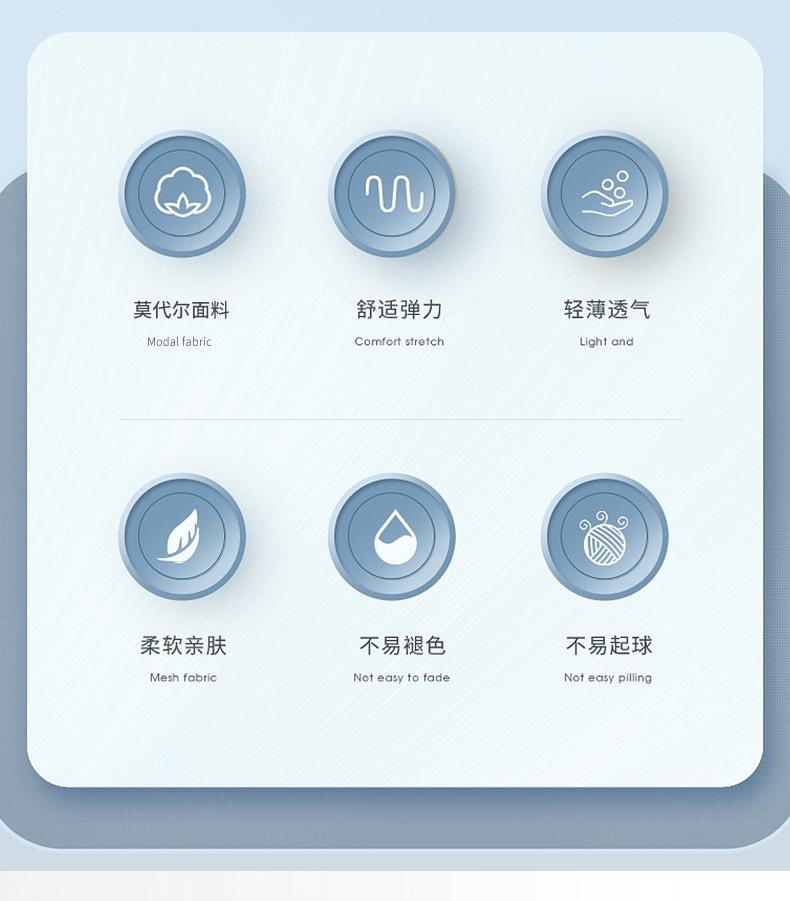 莫代尔面料
Modal fabric

舒适弹力
Comfort stretch

轻薄透气
Light and

柔软亲肤
Mesh fabric

不易褪色
Not easy to fade

不易起球
Not easy pilling